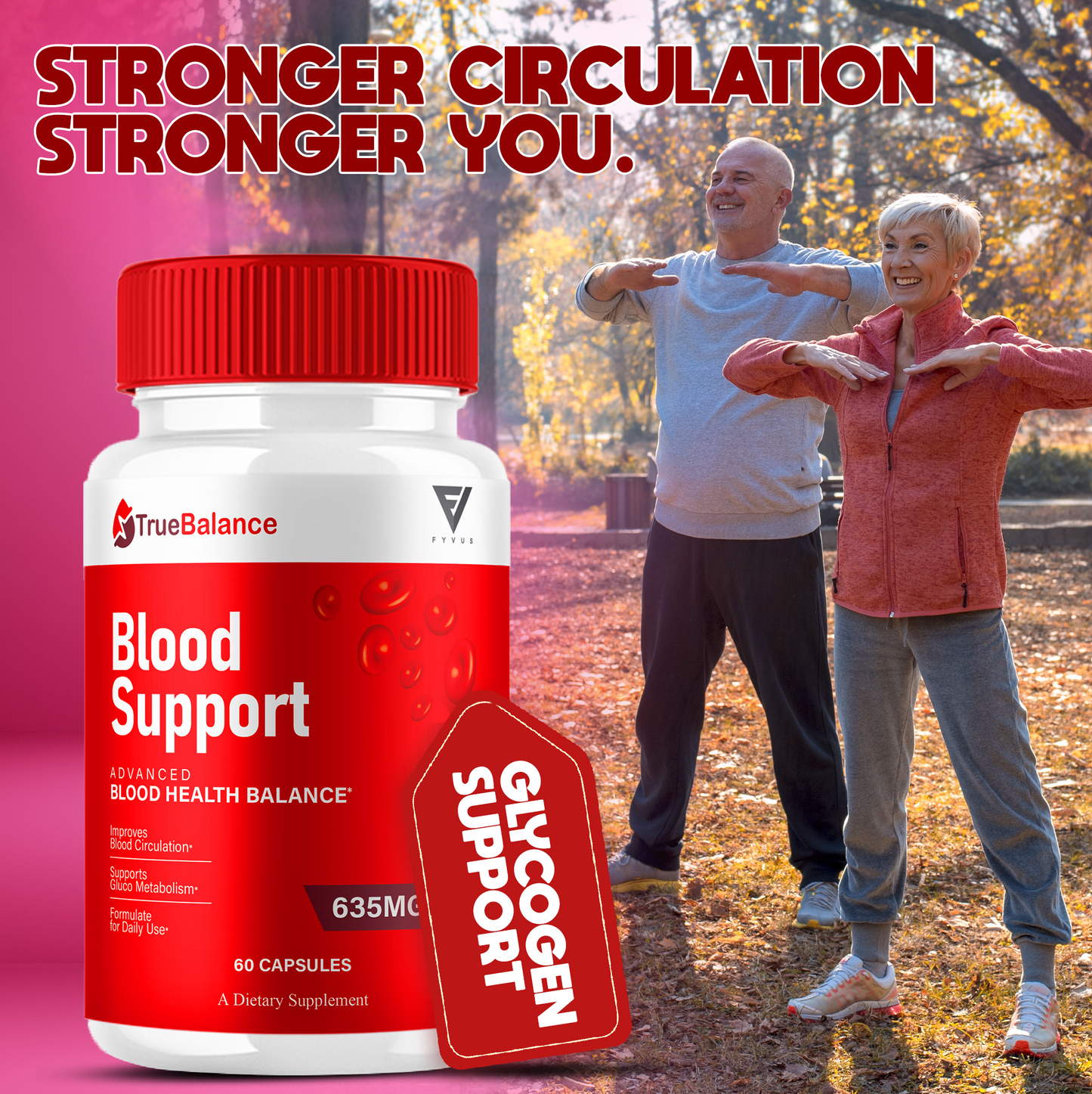 STRONGER CIRCULATION
STRONGER YOU.

TrueBalance

FYVUS

Blood Support

ADVANCED
BLOOD HEALTH BALANCE*

Improves Blood Circulation*

Supports Gluco Metabolism*

Formulate for Daily Use*

635MG

60 CAPSULES

A Dietary Supplement

GLYCOGEN SUPPORT