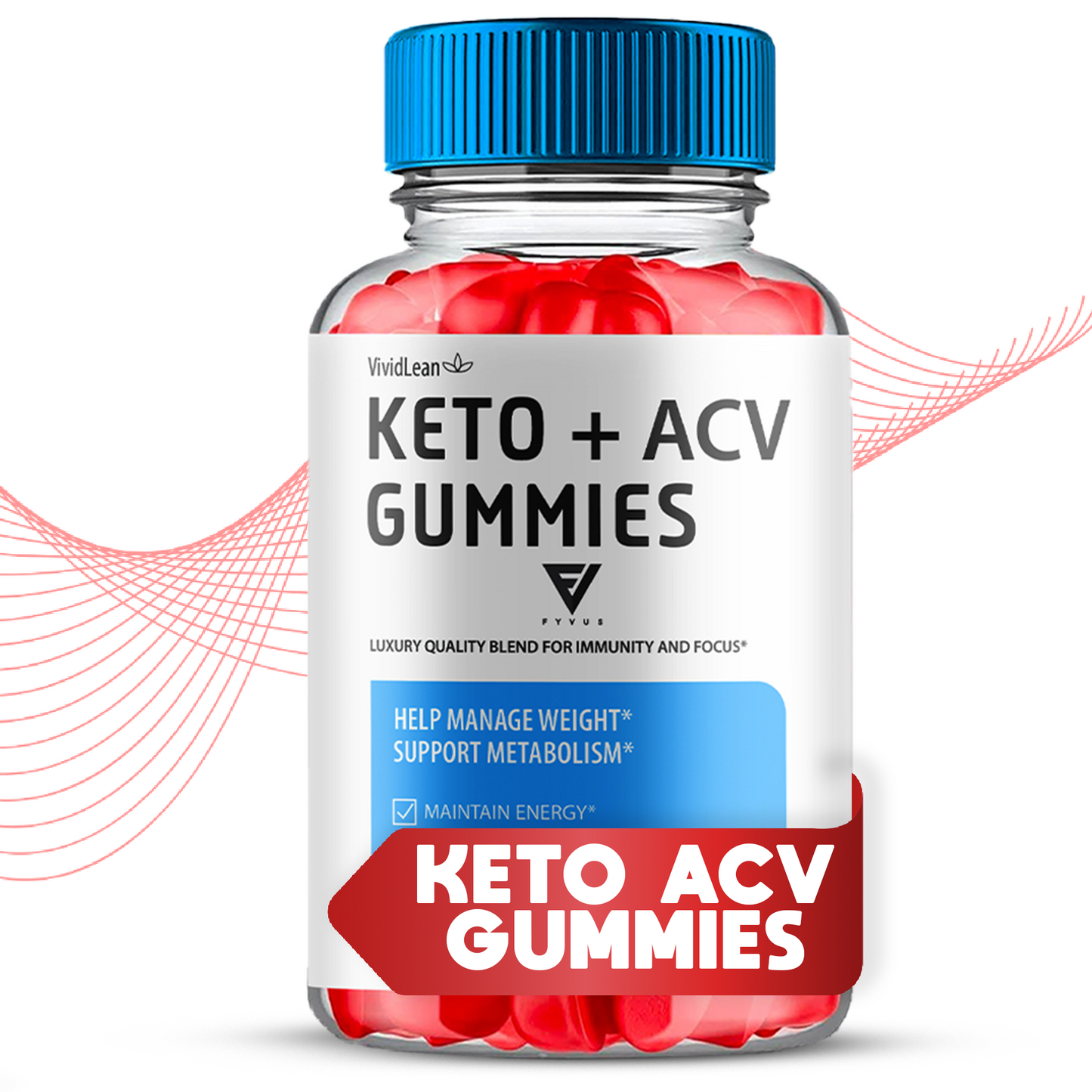 VividLean

KETO + ACV GUMMIES

FYVUS

LUXURY QUALITY BLEND FOR IMMUNITY AND FOCUS*

HELP MANAGE WEIGHT*
SUPPORT METABOLISM*

MAINTAIN ENERGY*

KETO ACV GUMMIES