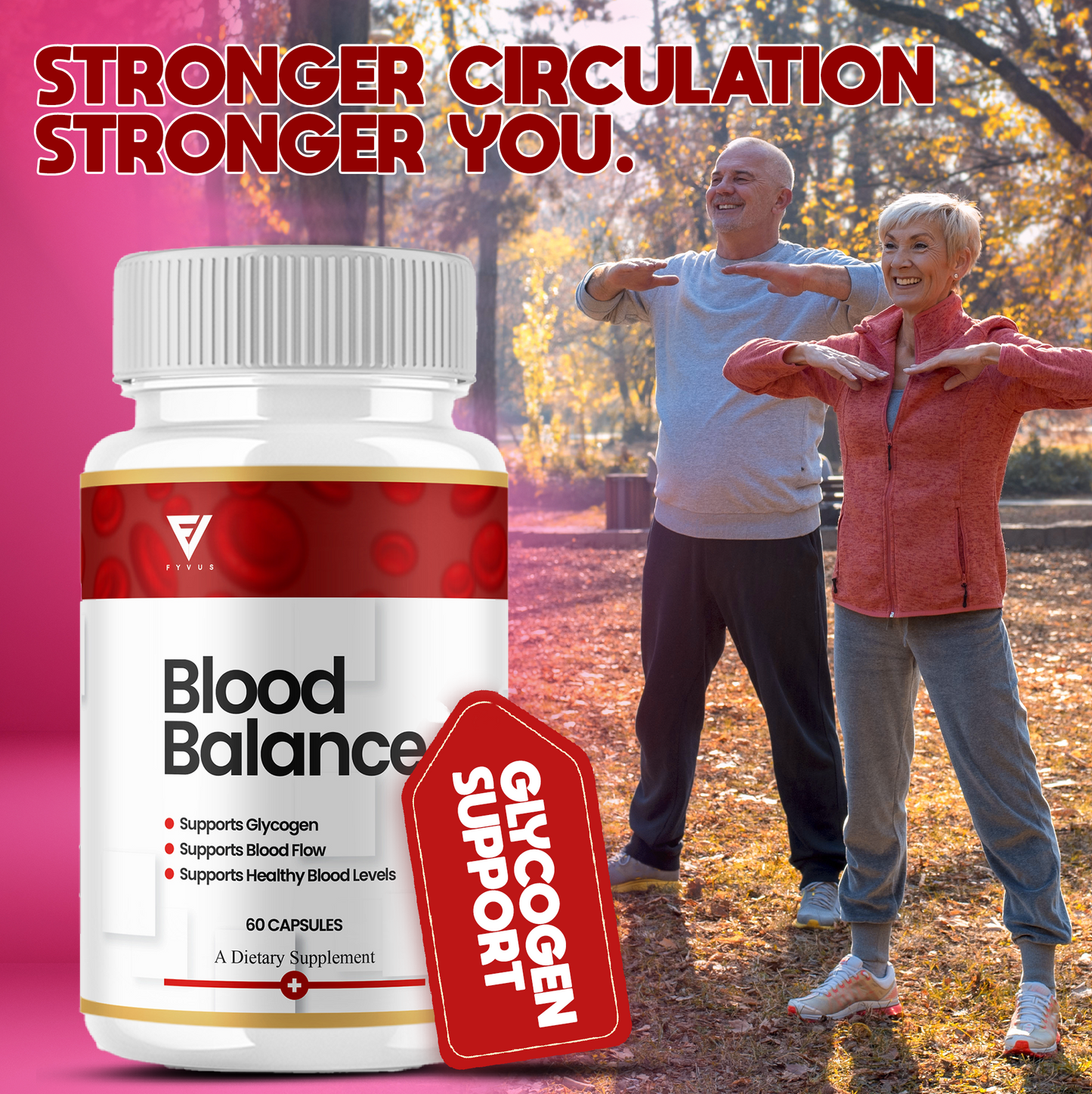 STRONGER CIRCULATION STRONGER YOU.

FYVUS

Blood Balance

Supports Glycogen
Supports Blood Flow
Supports Healthy Blood Levels

60 CAPSULES

A Dietary Supplement

GLYCOGEN SUPPORT