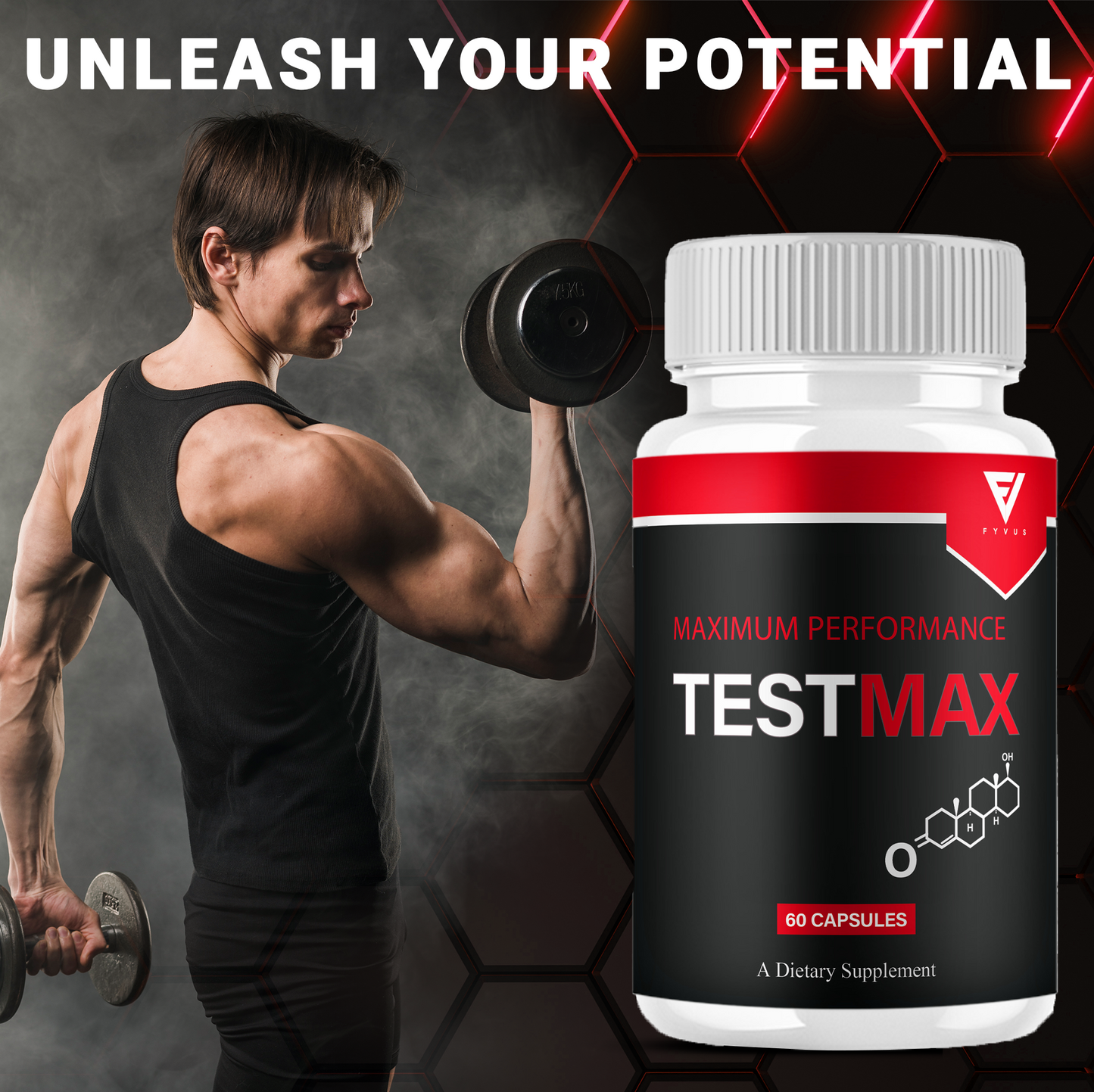 UNLEASH YOUR POTENTIAL

7.5KG

FYVUS

MAXIMUM PERFORMANCE

TESTMAX

OH

H

H

O

60 CAPSULES

A Dietary Supplement