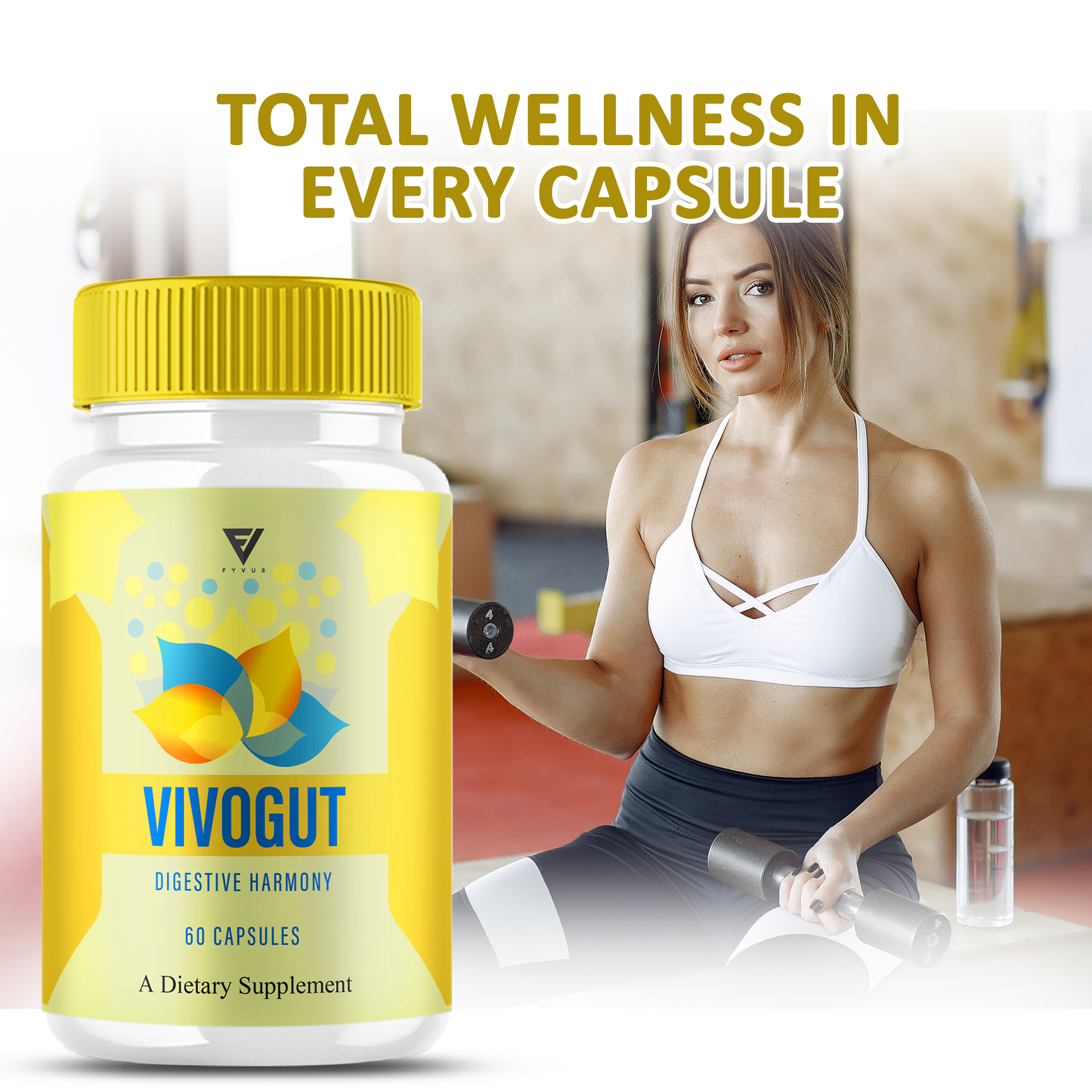 TOTAL WELLNESS IN EVERY CAPSULE

FYVUS

VIVOGUT

DIGESTIVE HARMONY

60 CAPSULES

A Dietary Supplement

4
4