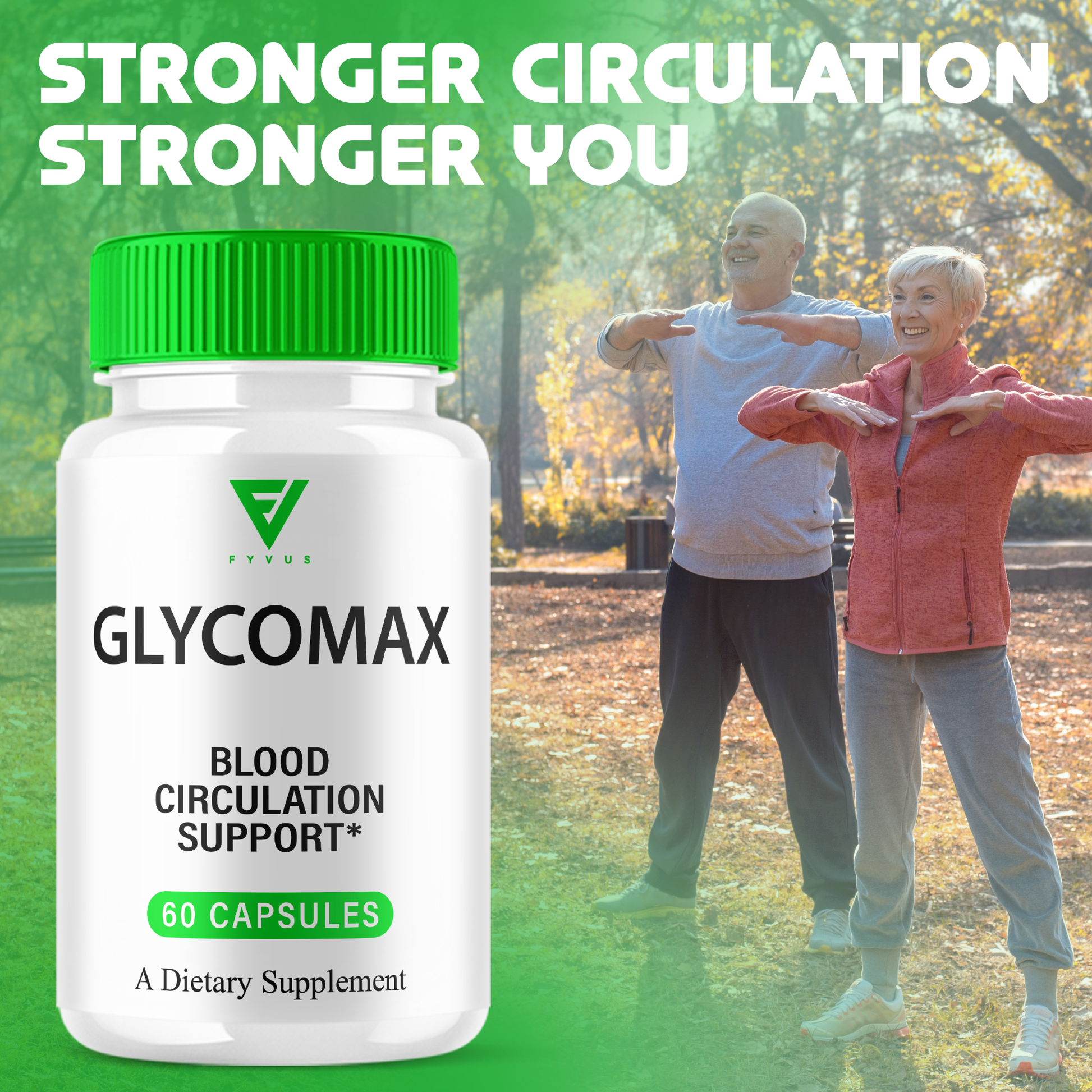 STRONGER CIRCULATION
STRONGER YOU

FYVUS

GLYCOMAX

BLOOD
CIRCULATION
SUPPORT*

60 CAPSULES

A Dietary Supplement