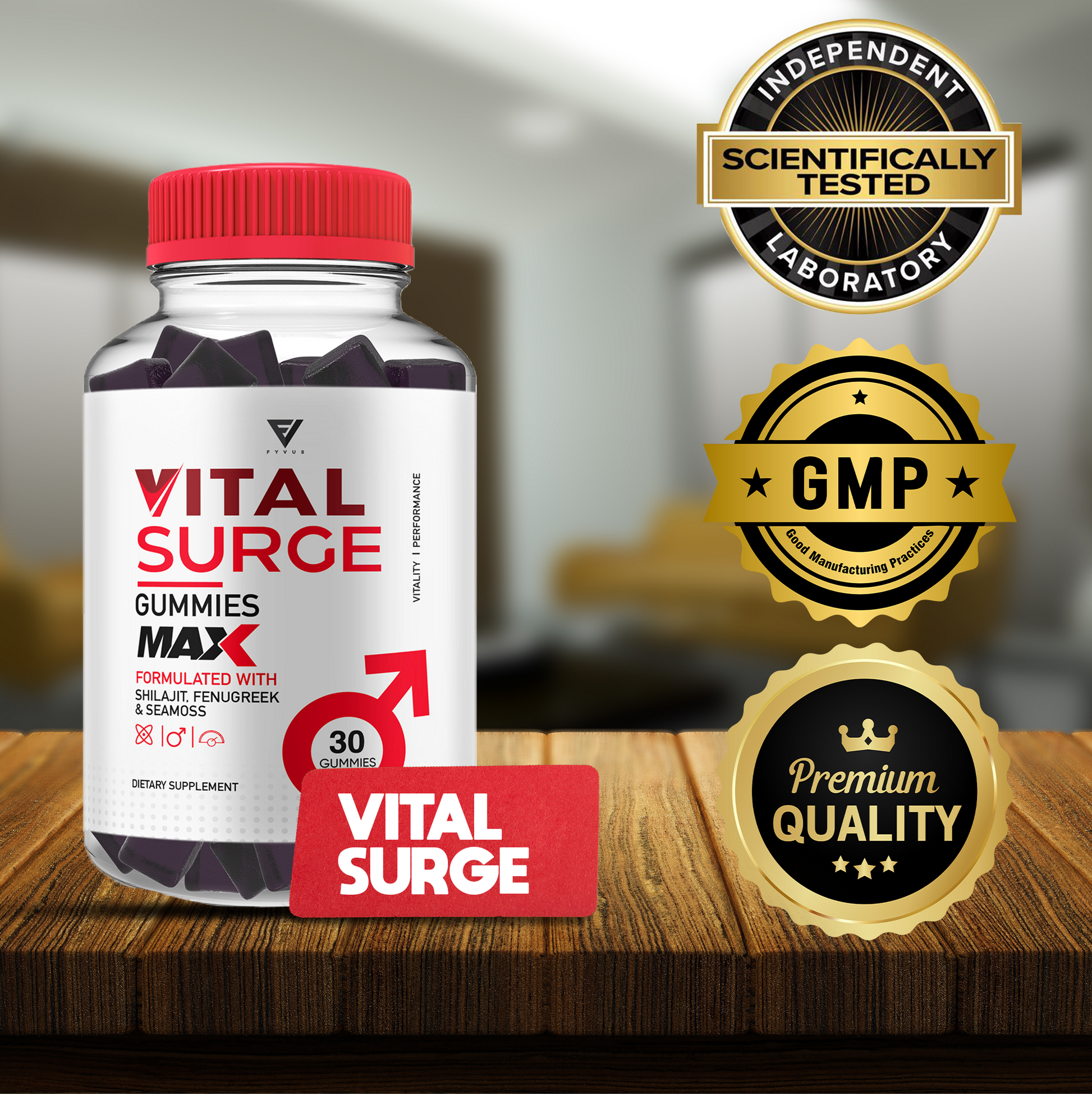 FYVUS

VITAL SURGE

GUMMIES

MAX

FORMULATED WITH SHILAJIT, FENUGREEK & SEAMOSS

VITALITY | PERFORMANCE

30 GUMMIES

DIETARY SUPPLEMENT

VITAL SURGE

INDEPENDENT

SCIENTIFICALLY TESTED

LABORATORY

GMP

Good Manufacturing Practices

Premium QUALITY