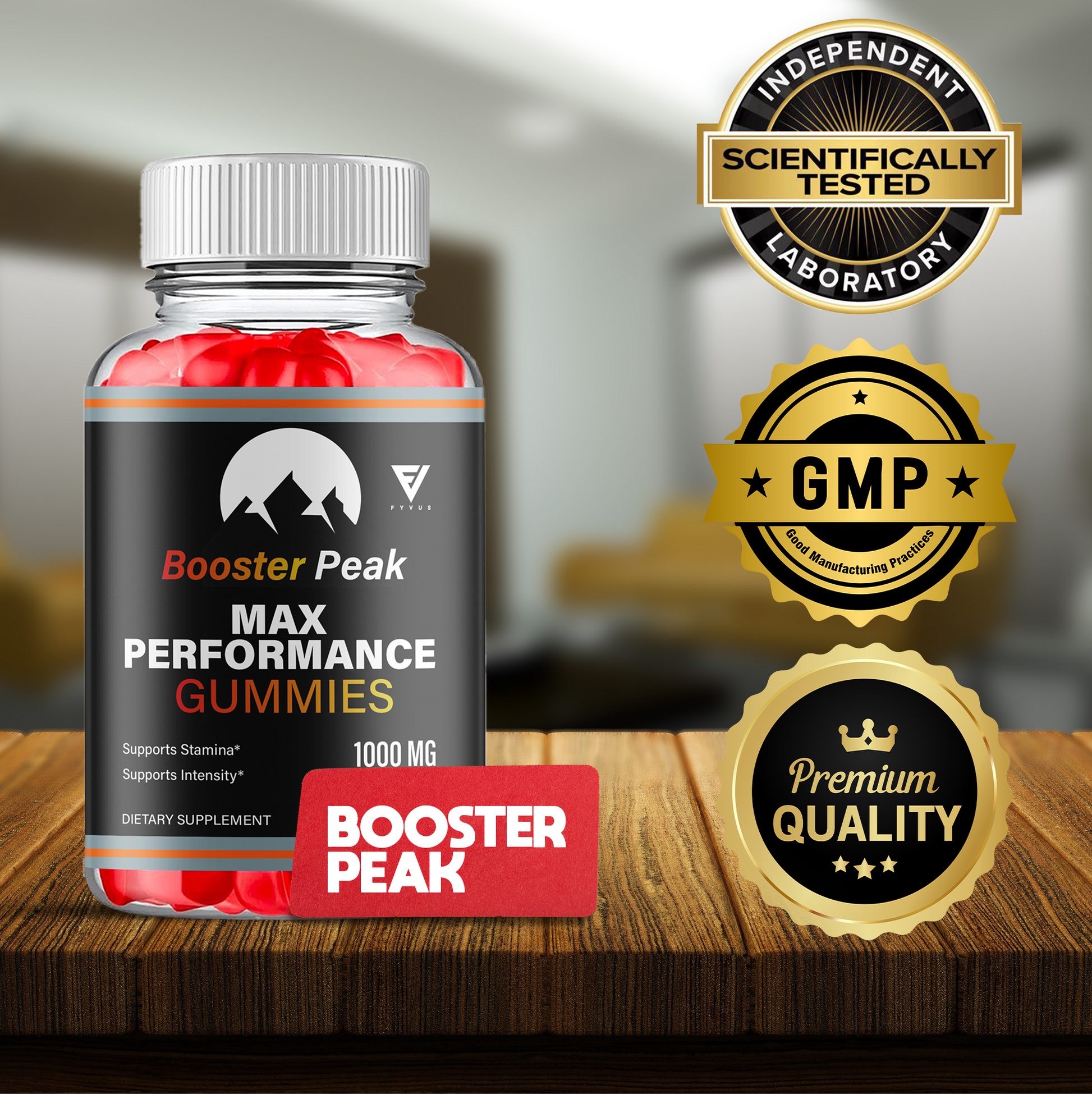 FYVUS

Booster Peak

MAX PERFORMANCE GUMMIES

Supports Stamina*

Supports Intensity*

1000 MG

DIETARY SUPPLEMENT

BOOSTER PEAK

INDEPENDENT

SCIENTIFICALLY TESTED

LABORATORY

GMP

Good Manufacturing Practices

Premium QUALITY