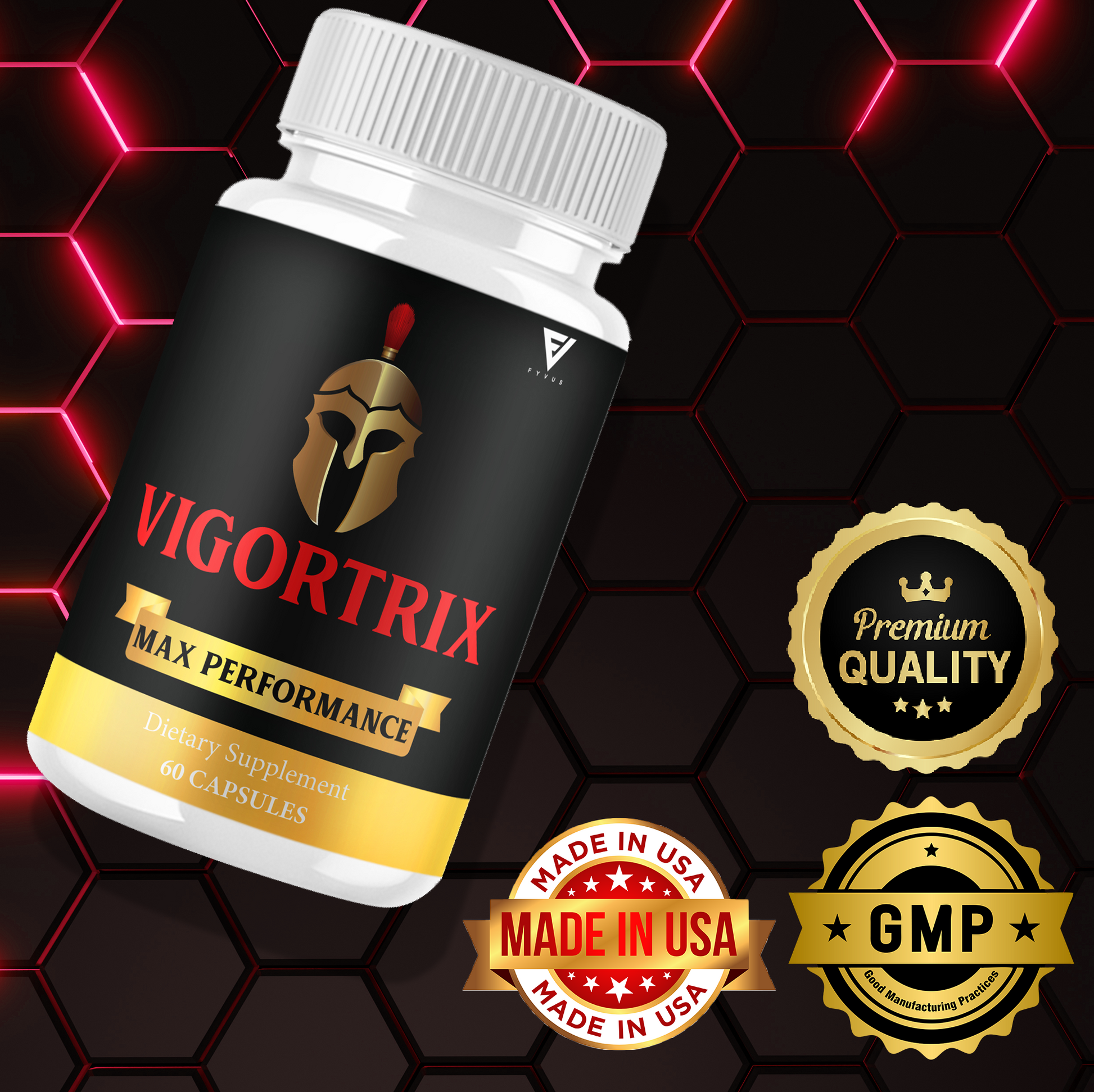 FYVUS

VIGORTRIX

MAX PERFORMANCE

Dietary Supplement
60 CAPSULES

Premium
QUALITY

MADE IN USA
MADE IN USA
MADE IN USA

GMP
Good Manufacturing Practices