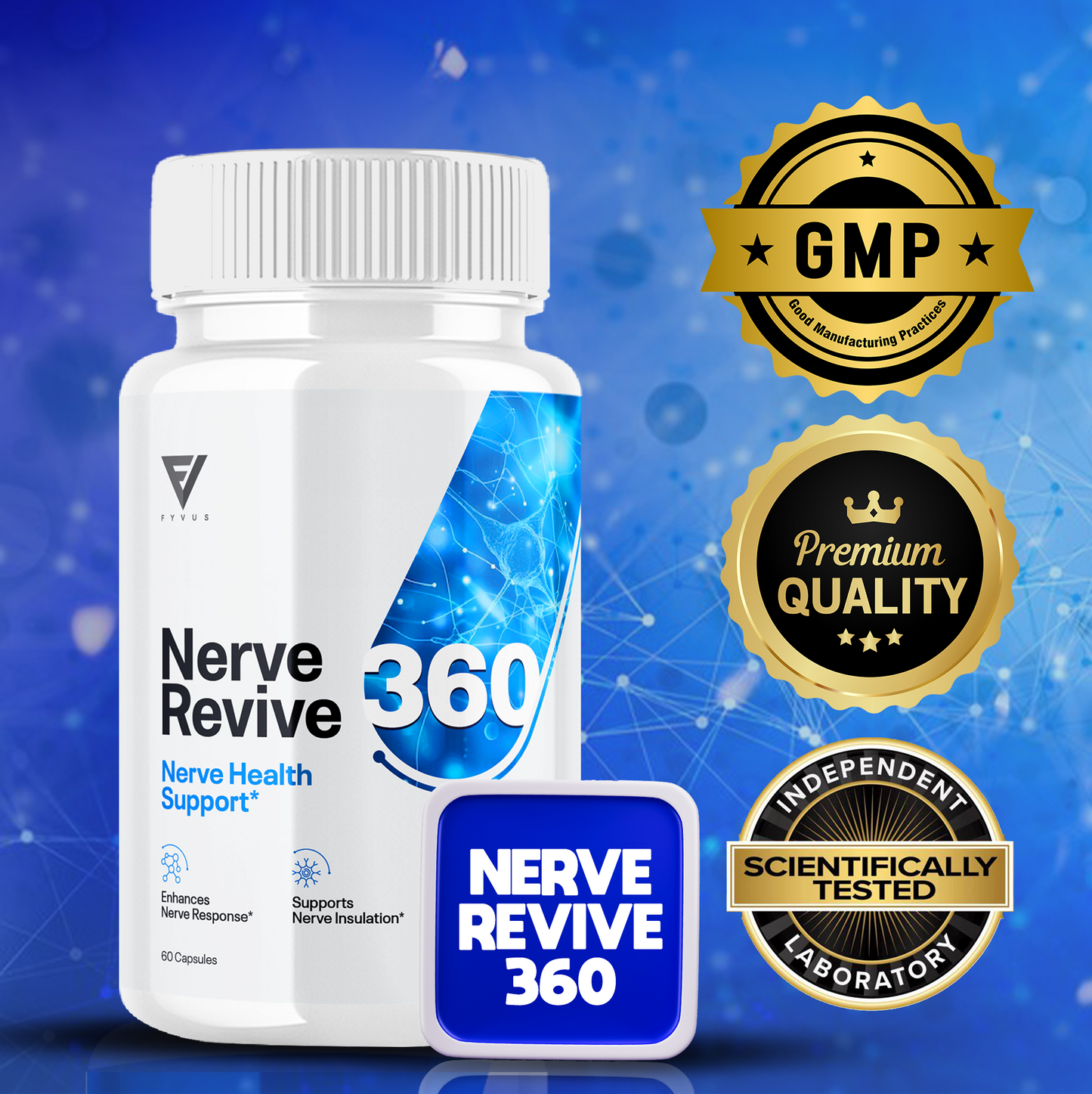 FYVUS

Nerve Revive 360

Nerve Health Support*

Enhances Nerve Response*

Supports Nerve Insulation*

60 Capsules

NERVE REVIVE 360

GMP

Good Manufacturing Practices

Premium QUALITY

INDEPENDENT

SCIENTIFICALLY TESTED

LABORATORY