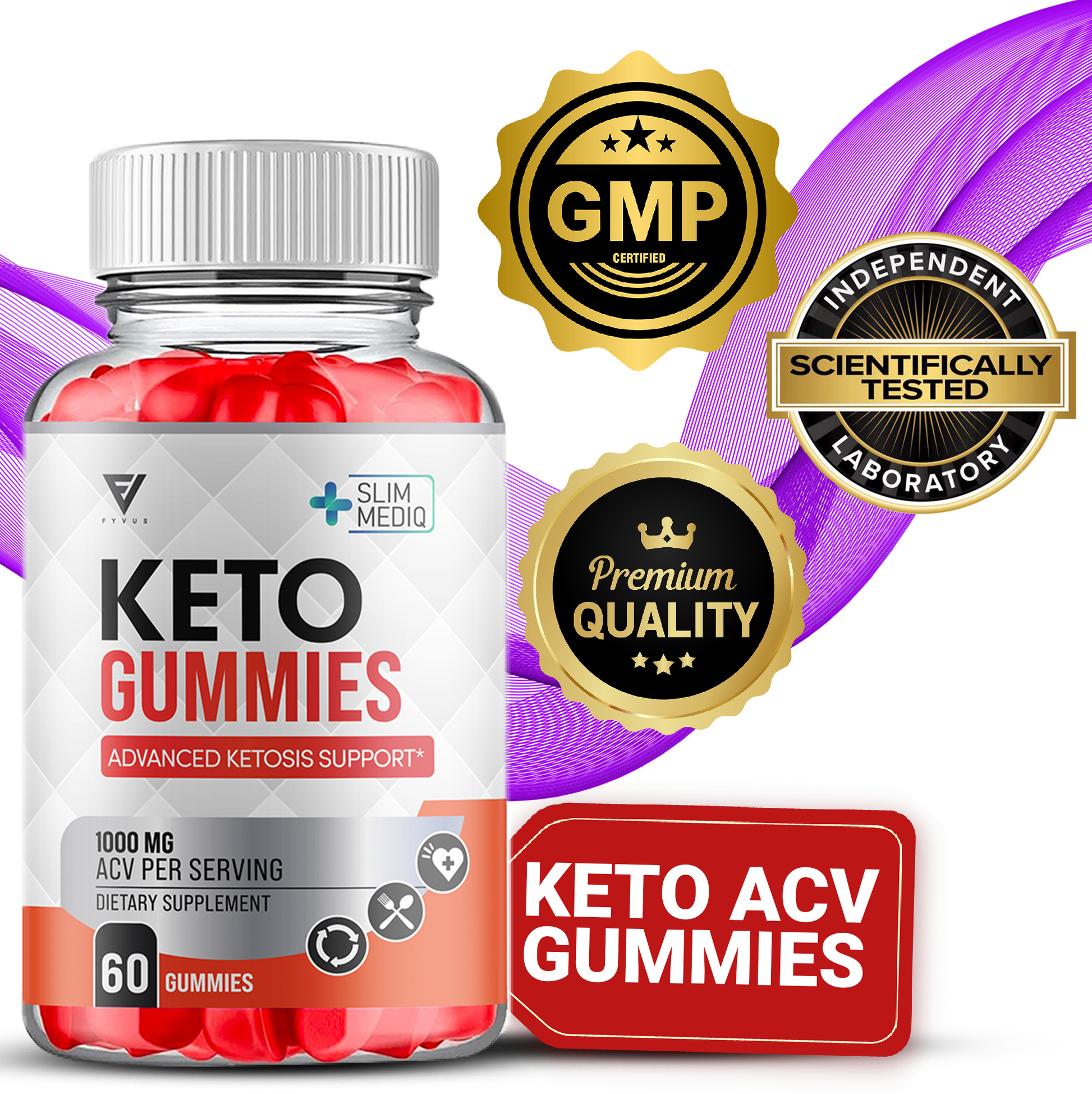 FYVUS

SLIM MEDIQ

KETO GUMMIES

ADVANCED KETOSIS SUPPORT*

1000 MG
ACV PER SERVING
DIETARY SUPPLEMENT

60 GUMMIES

GMP
CERTIFIED

INDEPENDENT
SCIENTIFICALLY TESTED
LABORATORY

Premium
QUALITY

KETO ACV GUMMIES