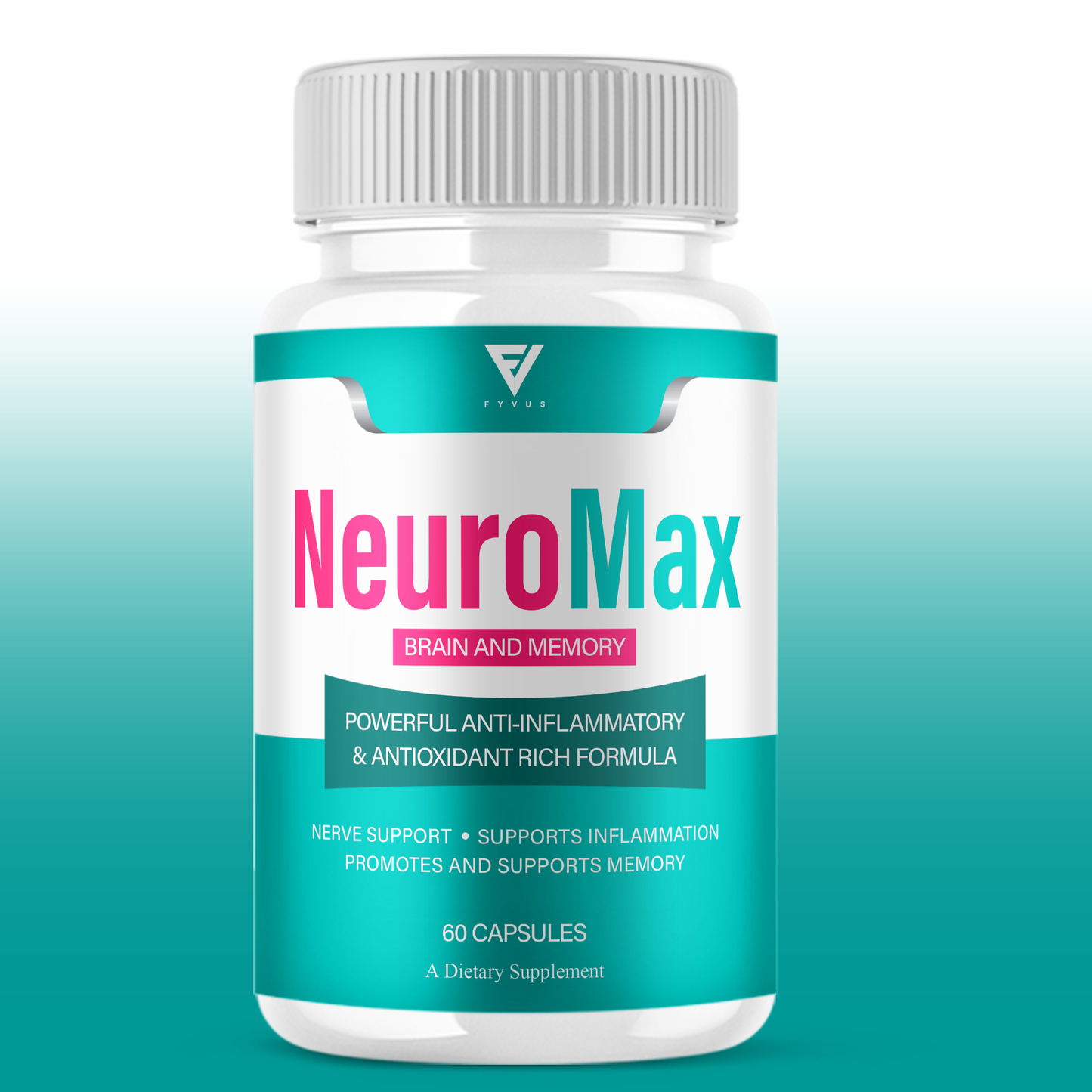 FYVUS

NeuroMax

BRAIN AND MEMORY

POWERFUL ANTI-INFLAMMATORY & ANTIOXIDANT RICH FORMULA

NERVE SUPPORT • SUPPORTS INFLAMMATION
PROMOTES AND SUPPORTS MEMORY

60 CAPSULES

A Dietary Supplement