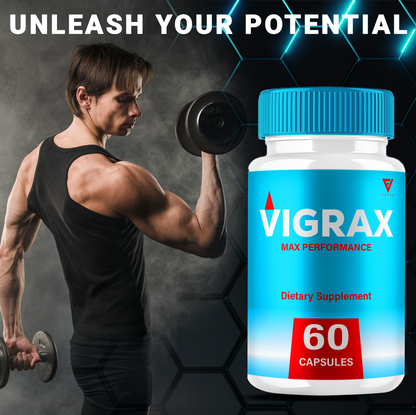 UNLEASH YOUR POTENTIAL

VIGRAX
MAX PERFORMANCE

Dietary Supplement

60
CAPSULES