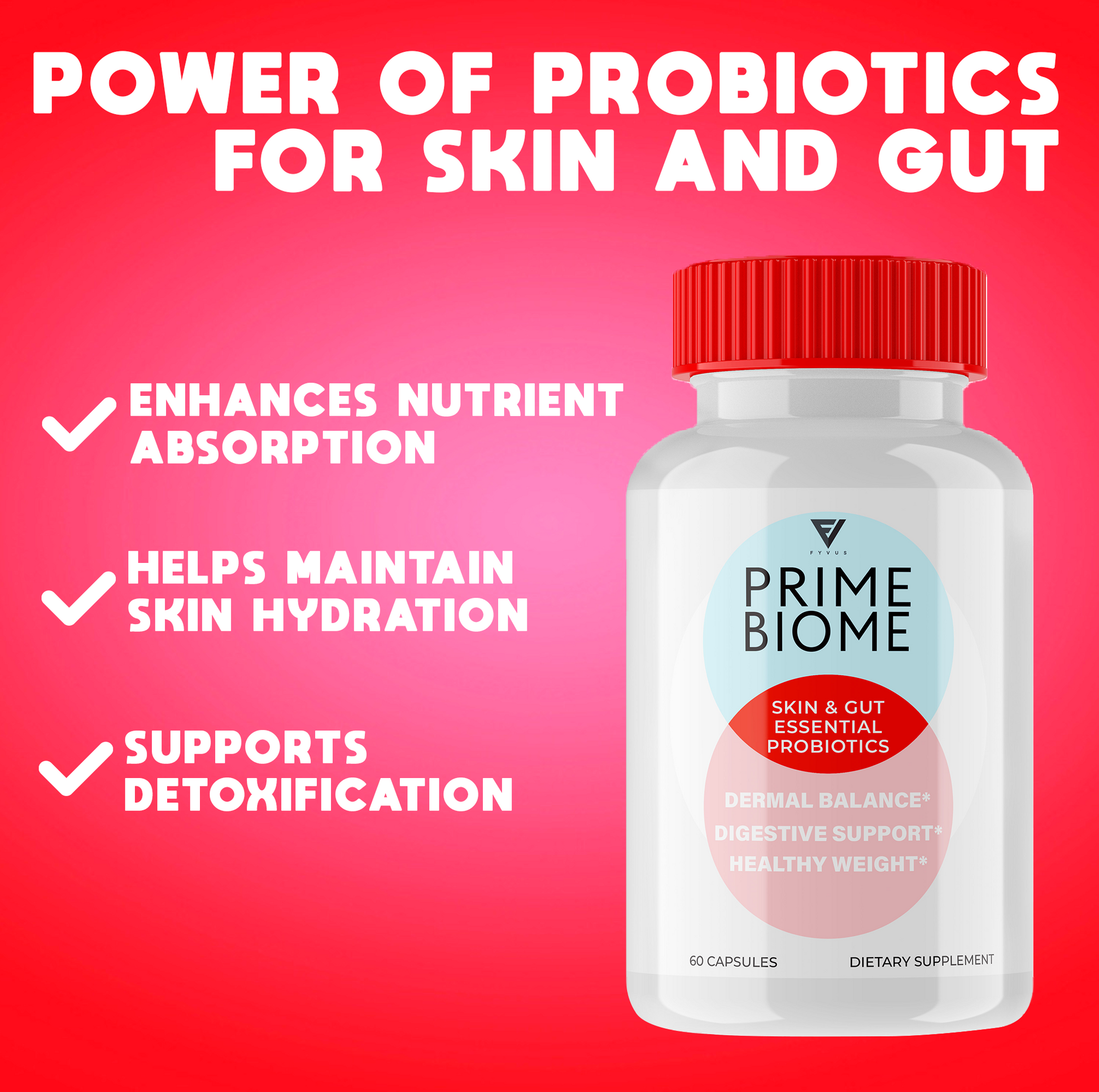 POWER OF PROBIOTICS FOR SKIN AND GUT

ENHANCES NUTRIENT ABSORPTION

HELPS MAINTAIN SKIN HYDRATION

SUPPORTS DETOXIFICATION

FYVUS

PRIME BIOME

SKIN & GUT ESSENTIAL PROBIOTICS

DERMAL BALANCE*
DIGESTIVE SUPPORT*
HEALTHY WEIGHT*

60 CAPSULES

DIETARY SUPPLEMENT