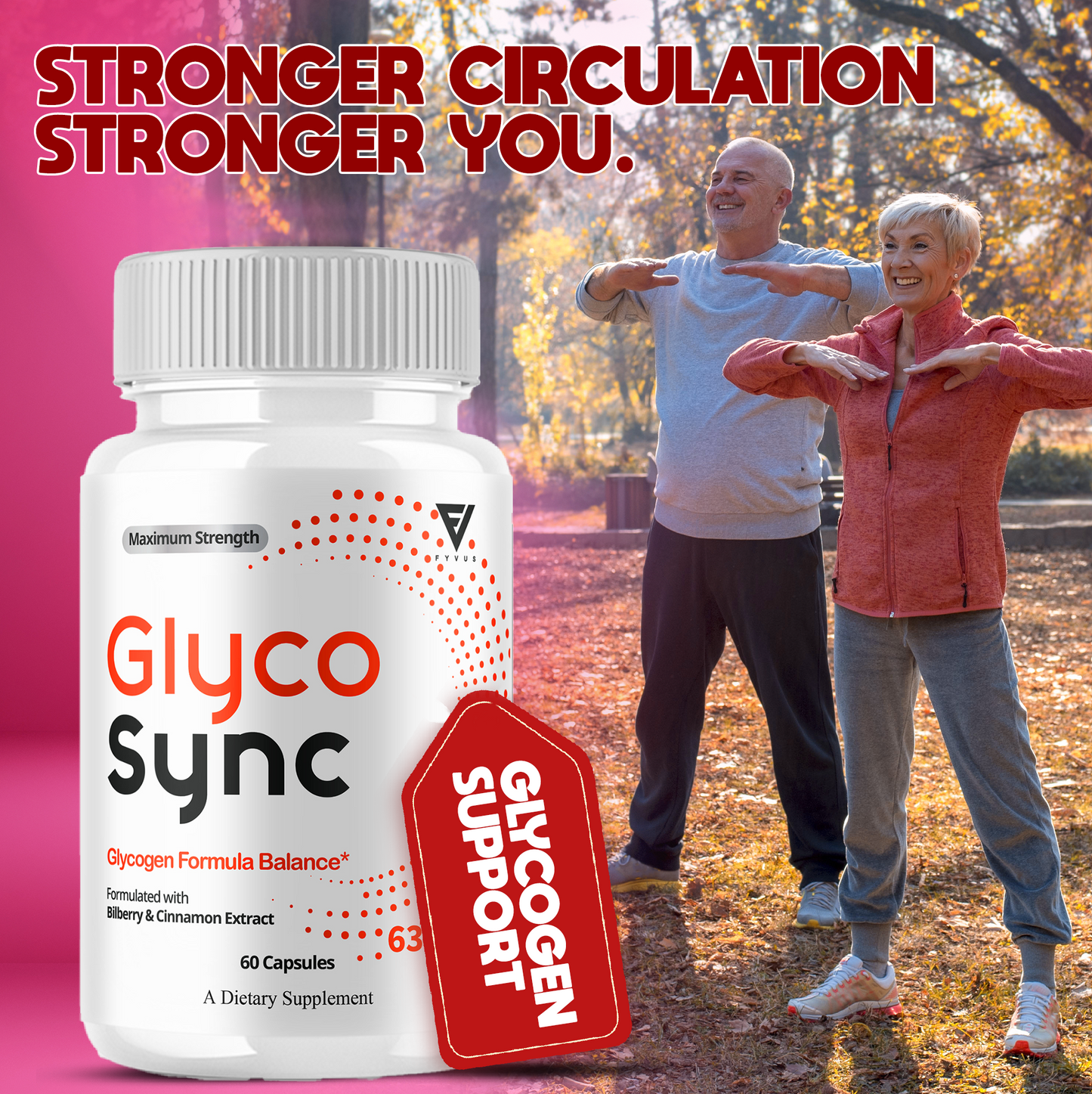 STRONGER CIRCULATION STRONGER YOU.

Maximum Strength

FYVUS

Glyco Sync

Glycogen Formula Balance*

Formulated with Bilberry & Cinnamon Extract

63

60 Capsules

A Dietary Supplement

GLYCOGEN SUPPORT