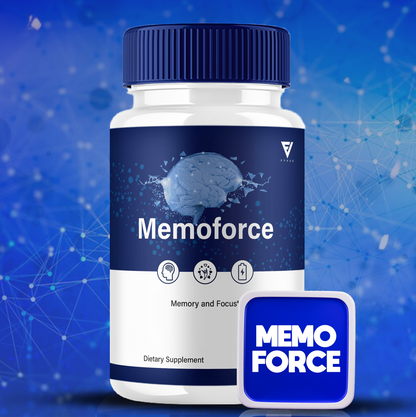 Memoforce

Memory and Focus*

Dietary Supplement

MEMO FORCE