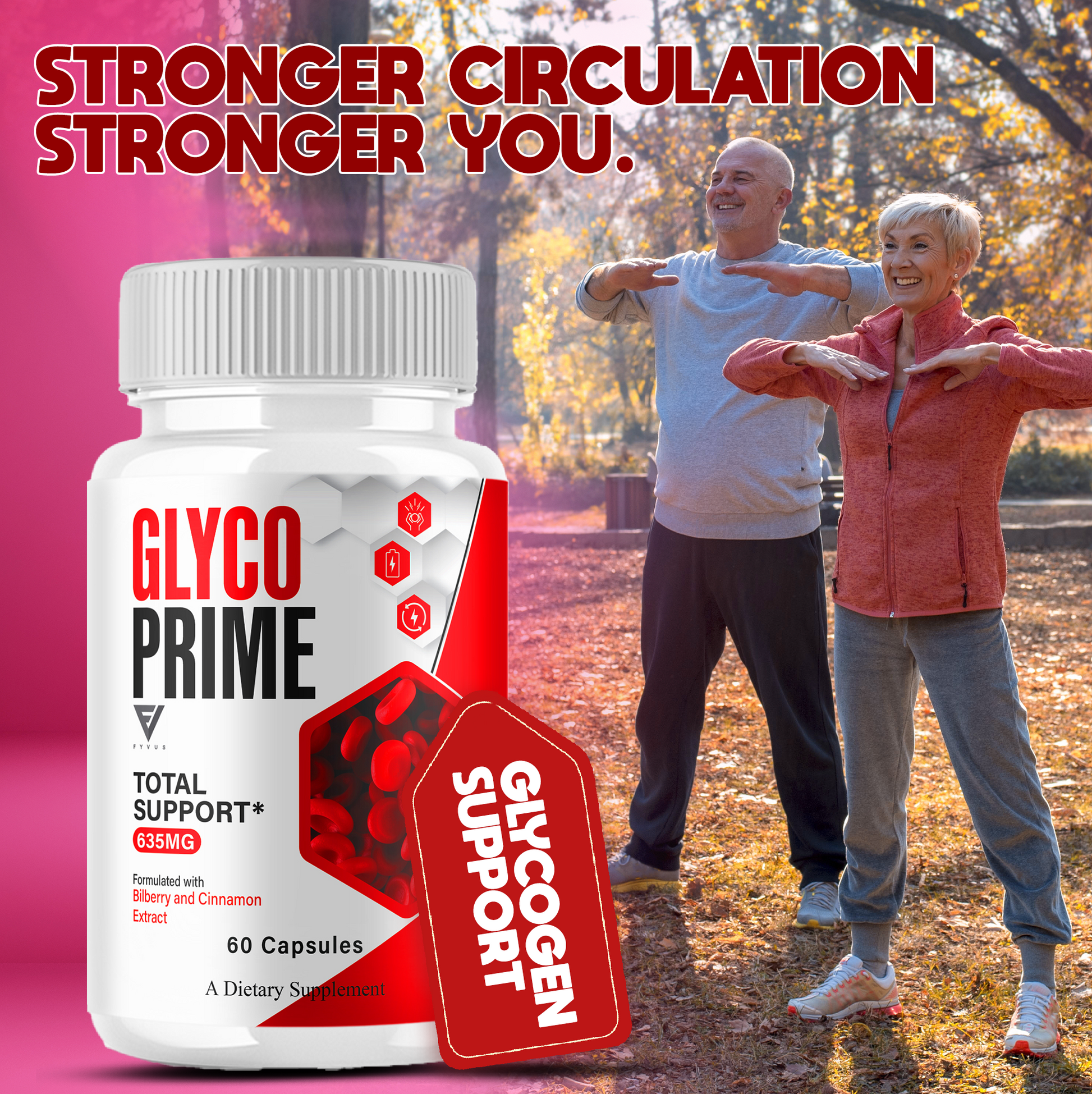 STRONGER CIRCULATION
STRONGER YOU.

GLYCO
PRIME

FYVUS

TOTAL SUPPORT*
635MG

Formulated with
Bilberry and Cinnamon Extract

60 Capsules

A Dietary Supplement

GLYCOGEN SUPPORT