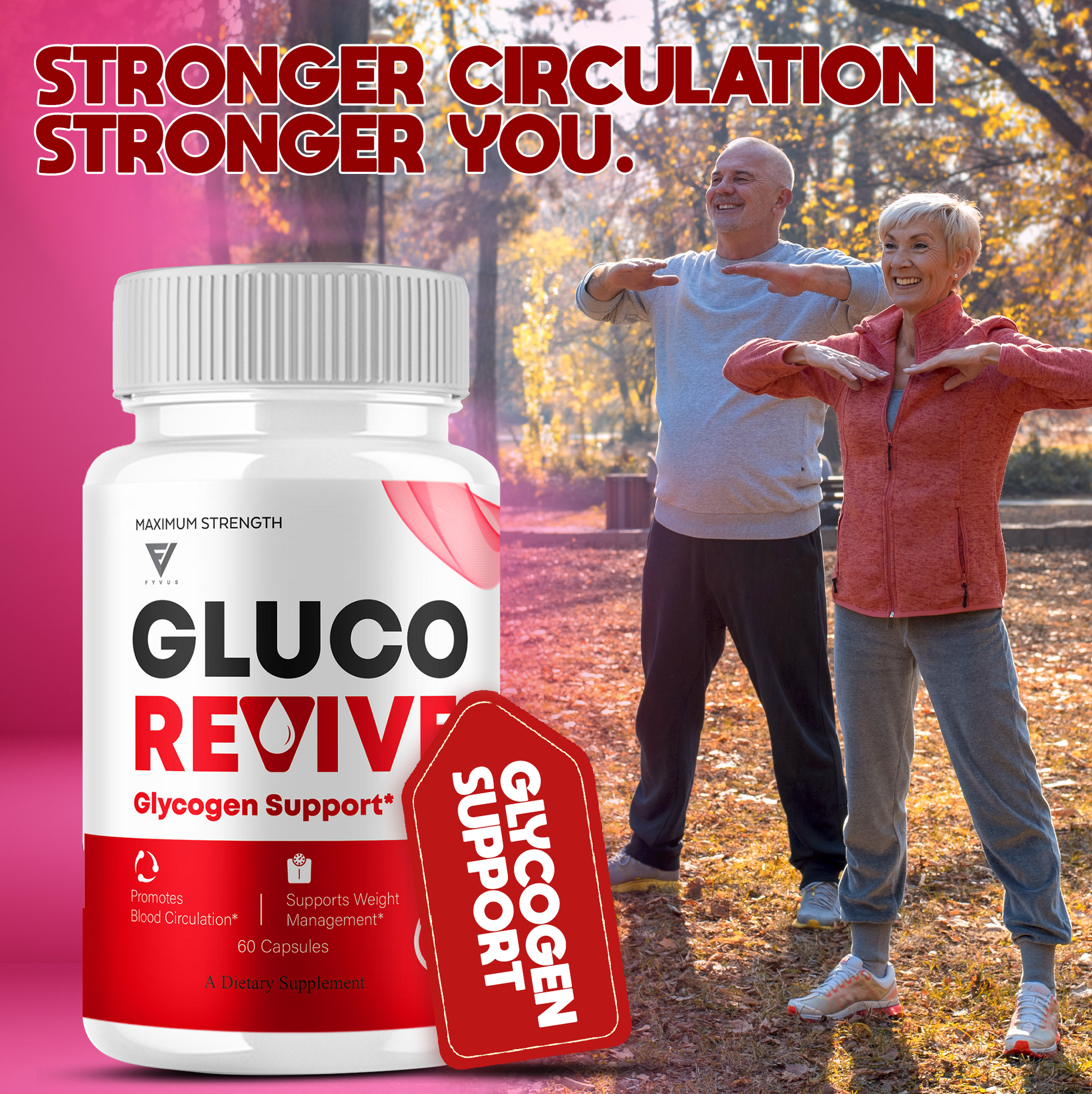 STRONGER CIRCULATION STRONGER YOU.

MAXIMUM STRENGTH

FYVUS

GLUCO

REVIVE

Glycogen Support*

Promotes Blood Circulation*

Supports Weight Management*

60 Capsules

A Dietary Supplement

GLYCOGEN SUPPORT