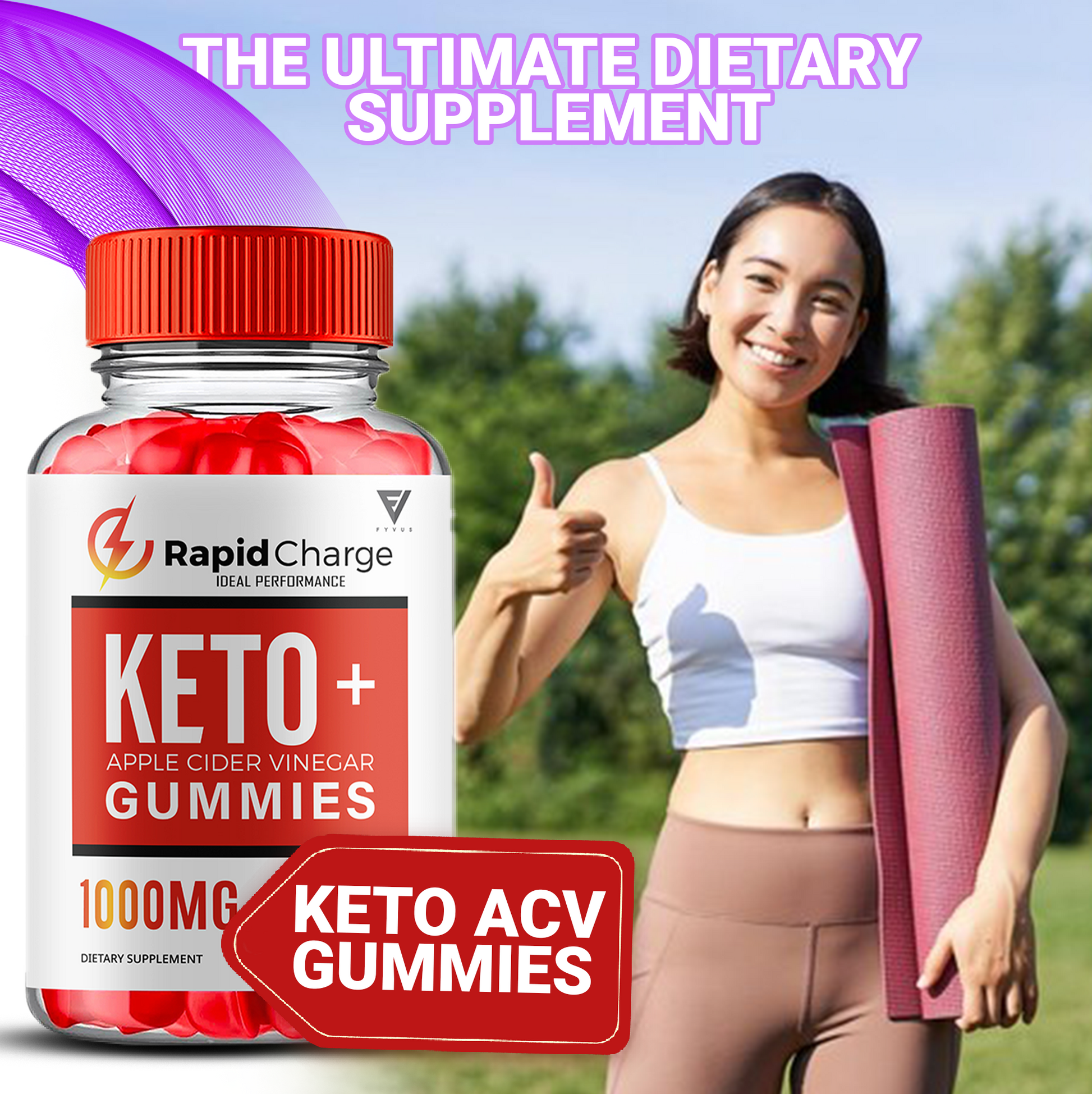 THE ULTIMATE DIETARY SUPPLEMENT

FYVUS

Rapid Charge
IDEAL PERFORMANCE

KETO +
APPLE CIDER VINEGAR
GUMMIES

1000MG

DIETARY SUPPLEMENT

KETO ACV GUMMIES