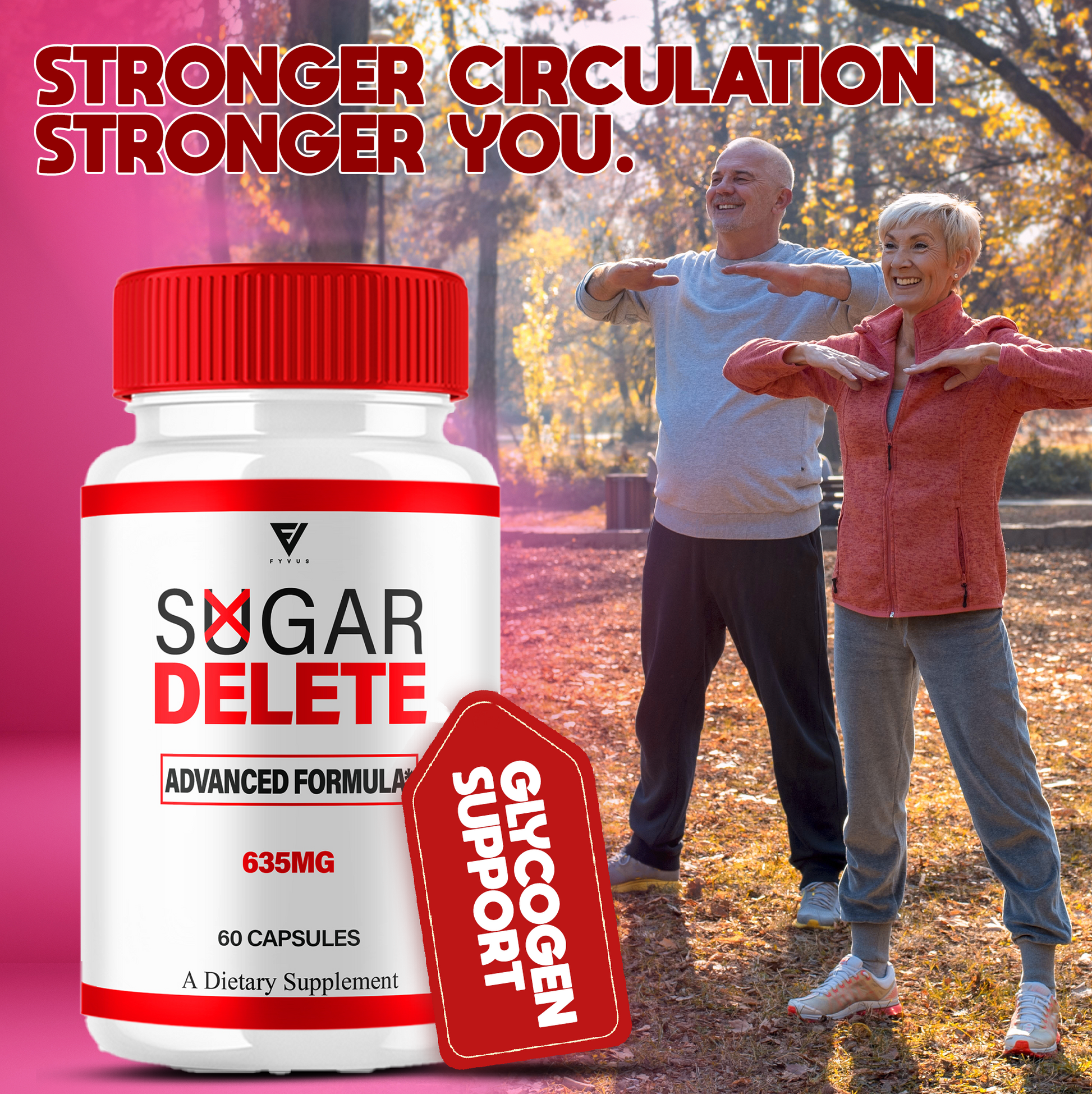 STRONGER CIRCULATION
STRONGER YOU.

FYVUS

SUGAR
DELETE

ADVANCED FORMULA*

635MG

60 CAPSULES

A Dietary Supplement

GLYCOGEN
SUPPORT