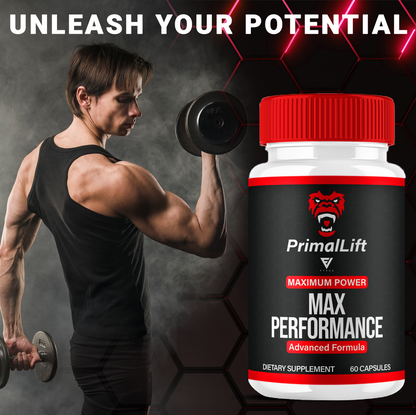 UNLEASH YOUR POTENTIAL

PrimalLift

MAXIMUM POWER

MAX PERFORMANCE

Advanced Formula

DIETARY SUPPLEMENT 60 CAPSULES