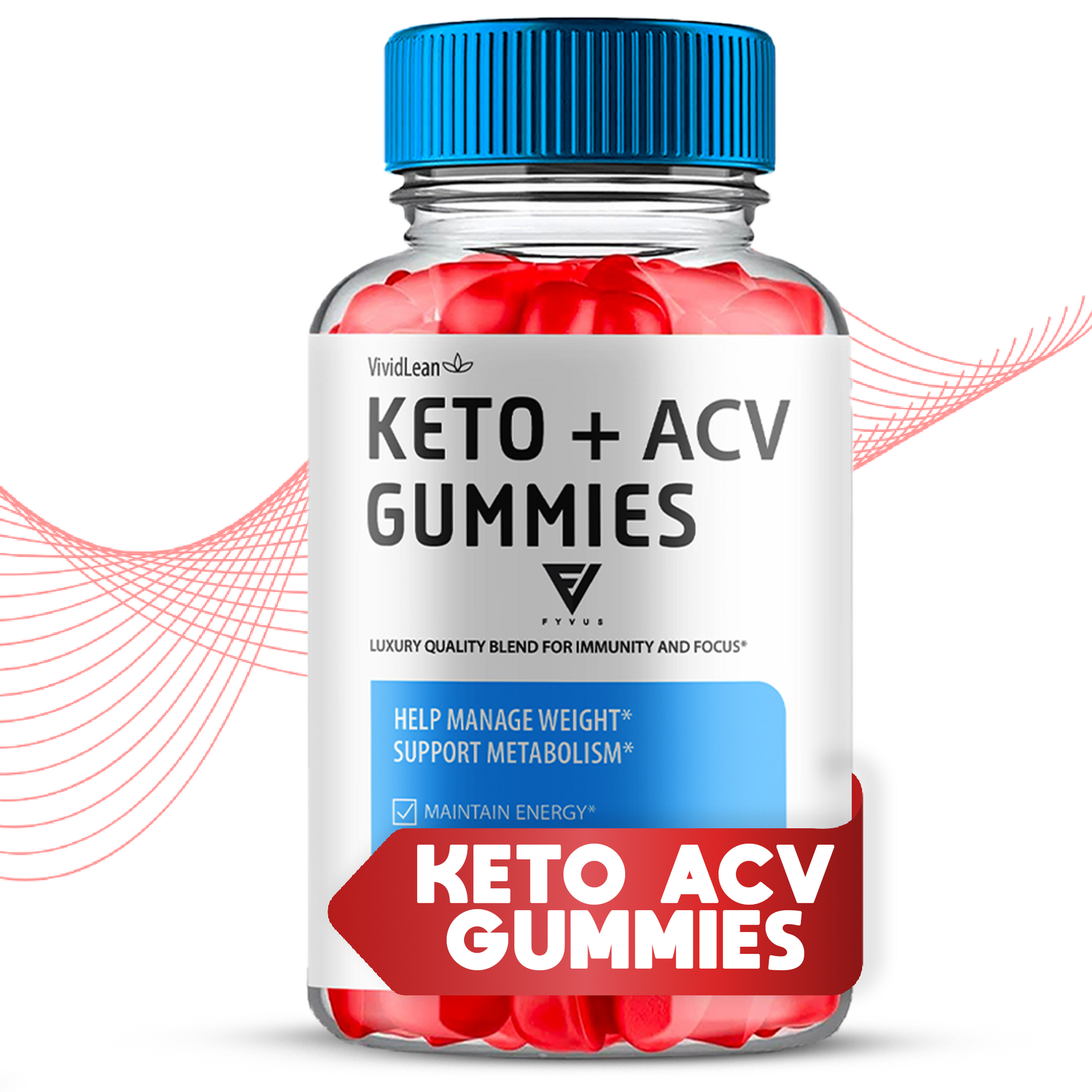 VividLean

KETO + ACV GUMMIES

FYVUS

LUXURY QUALITY BLEND FOR IMMUNITY AND FOCUS*

HELP MANAGE WEIGHT*
SUPPORT METABOLISM*

MAINTAIN ENERGY*

KETO ACV GUMMIES