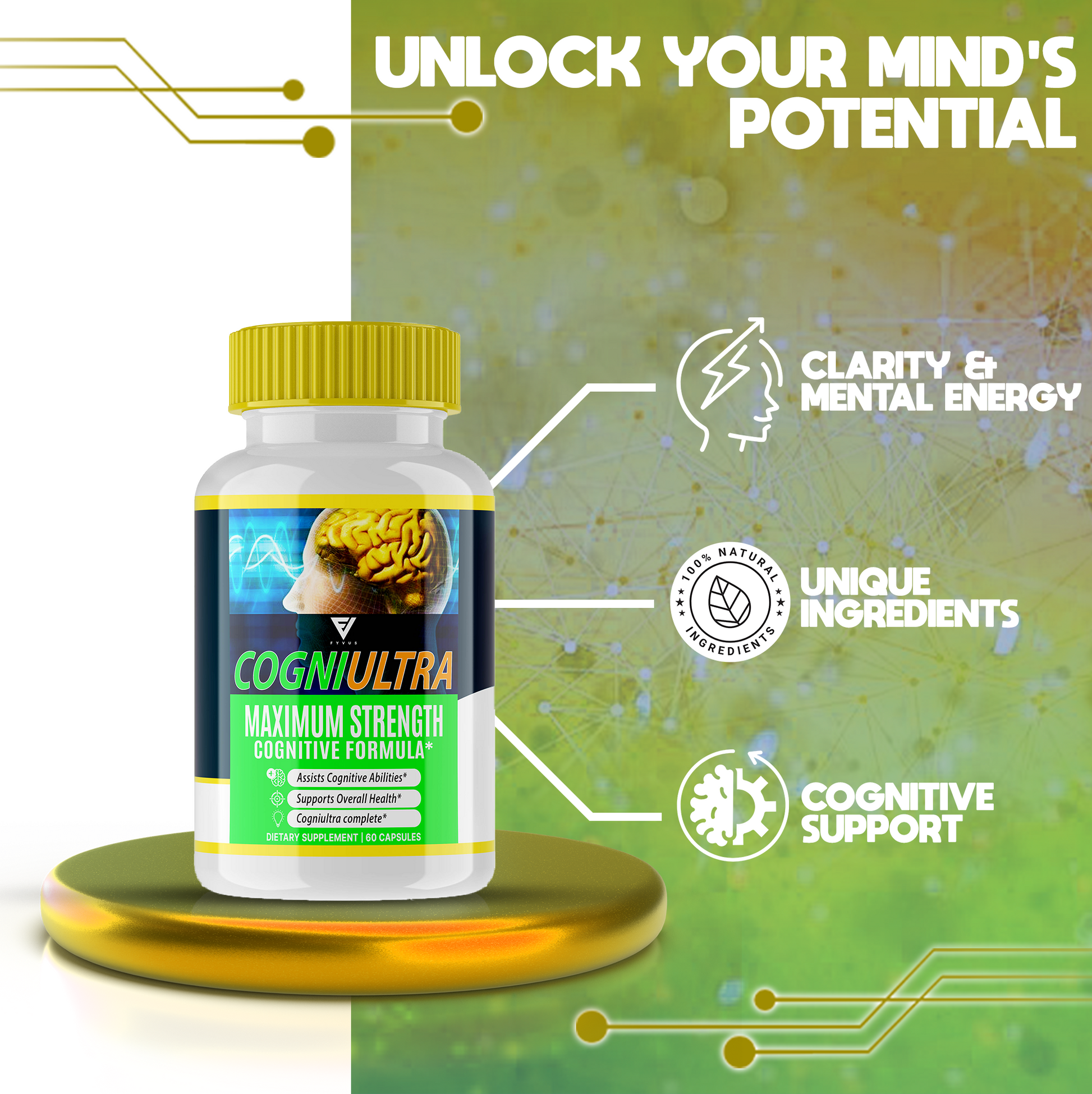 UNLOCK YOUR MIND'S POTENTIAL

FYVUS

COGNIULTRA

MAXIMUM STRENGTH
COGNITIVE FORMULA*

Assists Cognitive Abilities*
Supports Overall Health*
Cogniultra complete*

DIETARY SUPPLEMENT | 60 CAPSULES

CLARITY & MENTAL ENERGY

100% NATURAL INGREDIENTS

UNIQUE INGREDIENTS

COGNITIVE SUPPORT