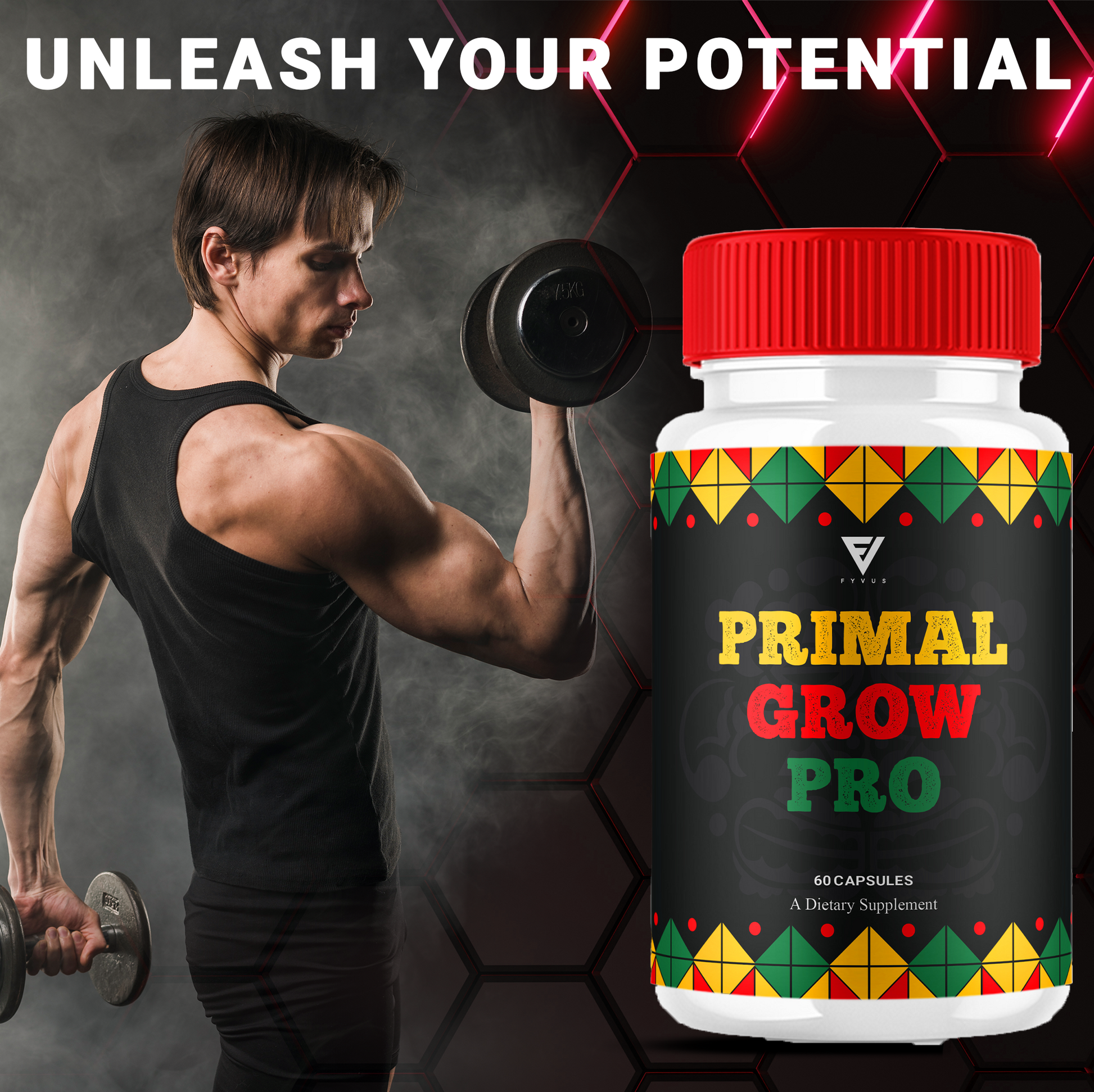 UNLEASH YOUR POTENTIAL

7.5KG

FYVUS

PRIMAL
GROW
PRO

60 CAPSULES
A Dietary Supplement