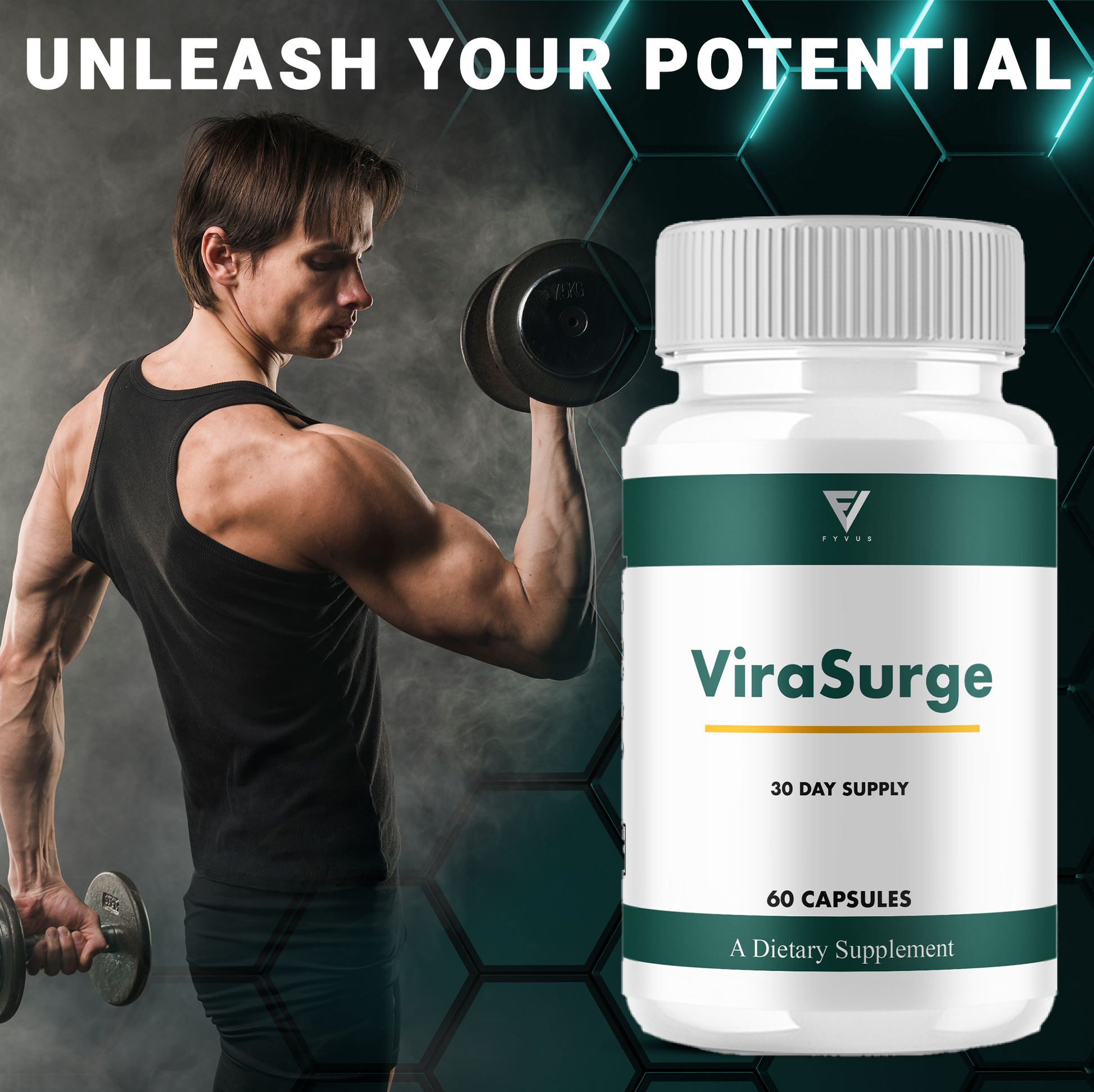 UNLEASH YOUR POTENTIAL

7.5KG

FYVUS

ViraSurge

30 DAY SUPPLY

60 CAPSULES

A Dietary Supplement