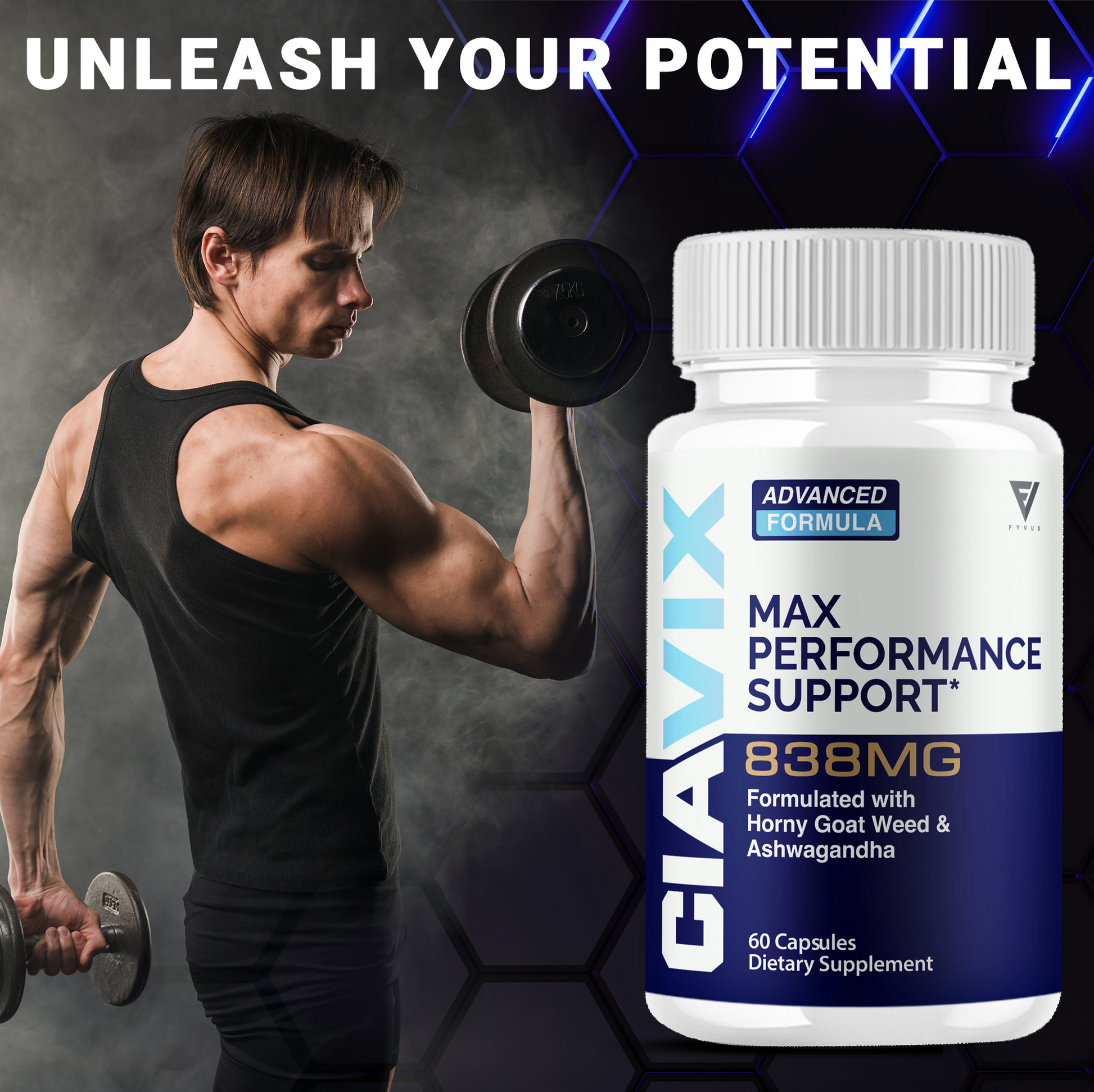 UNLEASH YOUR POTENTIAL

7.5KG

CIAVIX

ADVANCED FORMULA

FYVUS

MAX PERFORMANCE SUPPORT*

838MG

Formulated with Horny Goat Weed & Ashwagandha

60 Capsules
Dietary Supplement