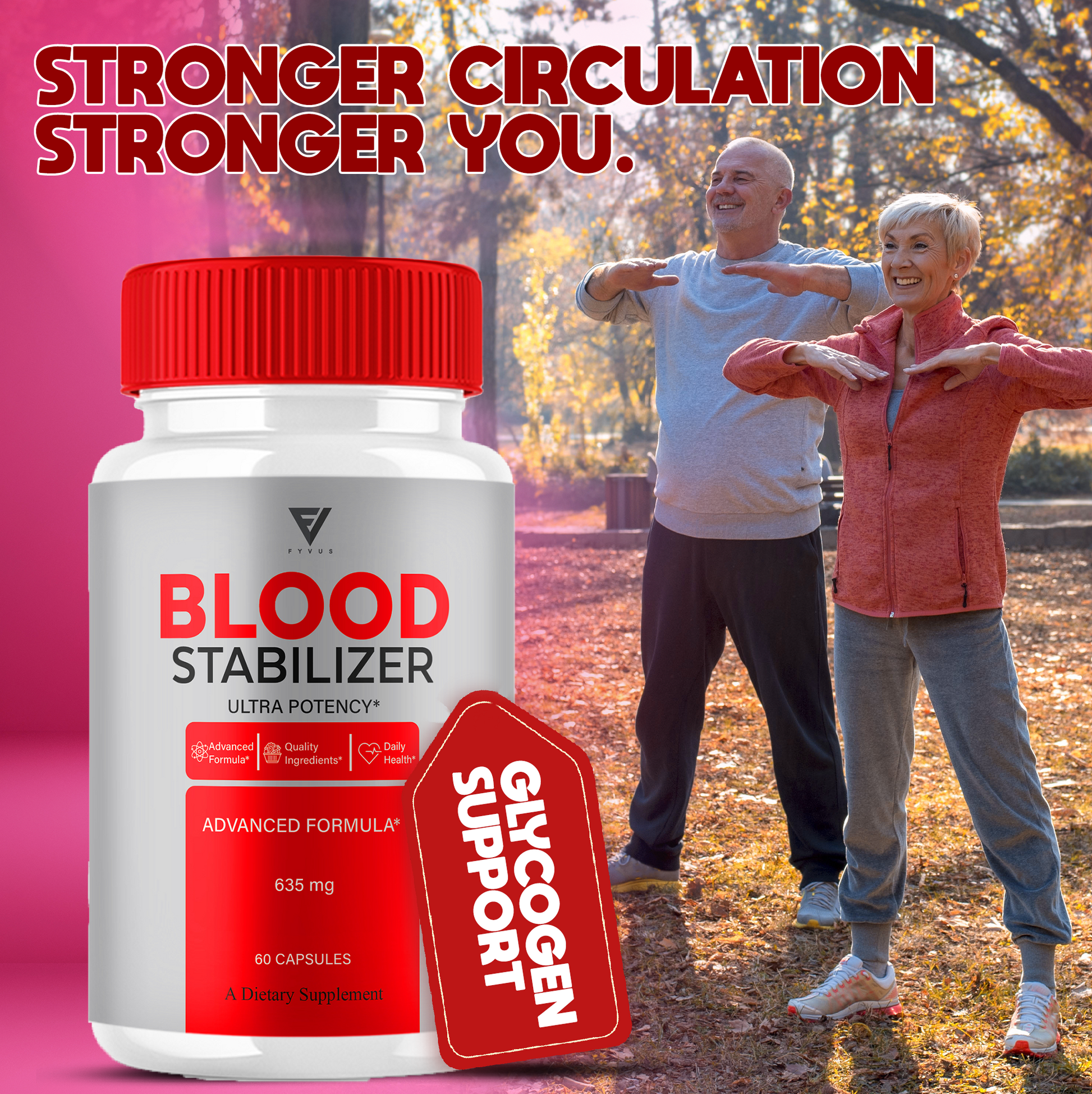 STRONGER CIRCULATION
STRONGER YOU.

FYVUS

BLOOD
STABILIZER
ULTRA POTENCY*

Advanced Formula*
Quality Ingredients*
Daily Health*

ADVANCED FORMULA*

635 mg

60 CAPSULES

A Dietary Supplement

GLYCOGEN SUPPORT