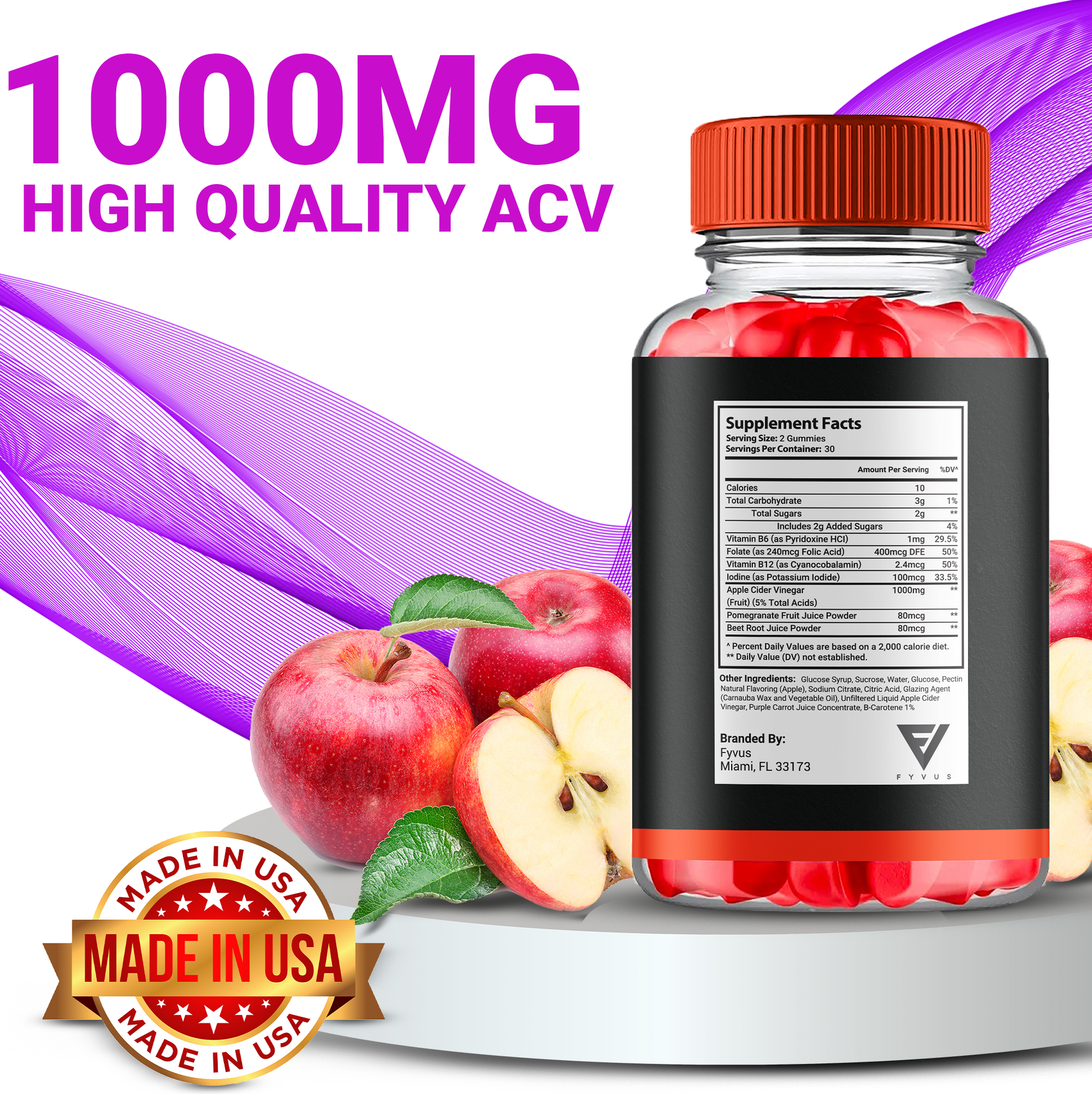 1000MG
HIGH QUALITY ACV

Supplement Facts
Serving Size: 2 Gummies
Servings Per Container: 30

| | Amount Per Serving | %DV^ |
|---|---|---|
| Calories | 10 | |
| Total Carbohydrate | 3g | 1% |
| Total Sugars | 2g | ** |
| Includes 2g Added Sugars | | 4% |
| Vitamin B6 (as Pyridoxine HCl) | 1mg | 29.5% |
| Folate (as 240mcg Folic Acid) | 400mcg DFE | 50% |
| Vitamin B12 (as Cyanocobalamin) | 2.4mcg | 50% |
| Iodine (as Potassium Iodide) | 100mcg | 33.5% |
| Apple Cider Vinegar (Fruit) (5% Total Acids) | 1000mg | ** |
| Pomegranate Fruit Juice Powder | 80mcg | ** |
| Beet Root Juice Powder | 80mcg | ** |

^ Percent Daily Values are based on a 2,000 calorie diet.
** Daily Value (DV) not established.

Other Ingredients: Glucose Syrup, Sucrose, Water, Glucose, Pectin Natural Flavoring (Apple), Sodium Citrate, Citric Acid, Glazing Agent (Carnauba Wax and Vegetable Oil), Unfiltered Liquid Apple Cider Vinegar, Purple Carrot Juice Concentrate, B-Carotene 1%

Branded By:
Fyvus
Miami, FL 33173

FYVUS

MADE IN USA
MADE IN USA
MADE IN USA