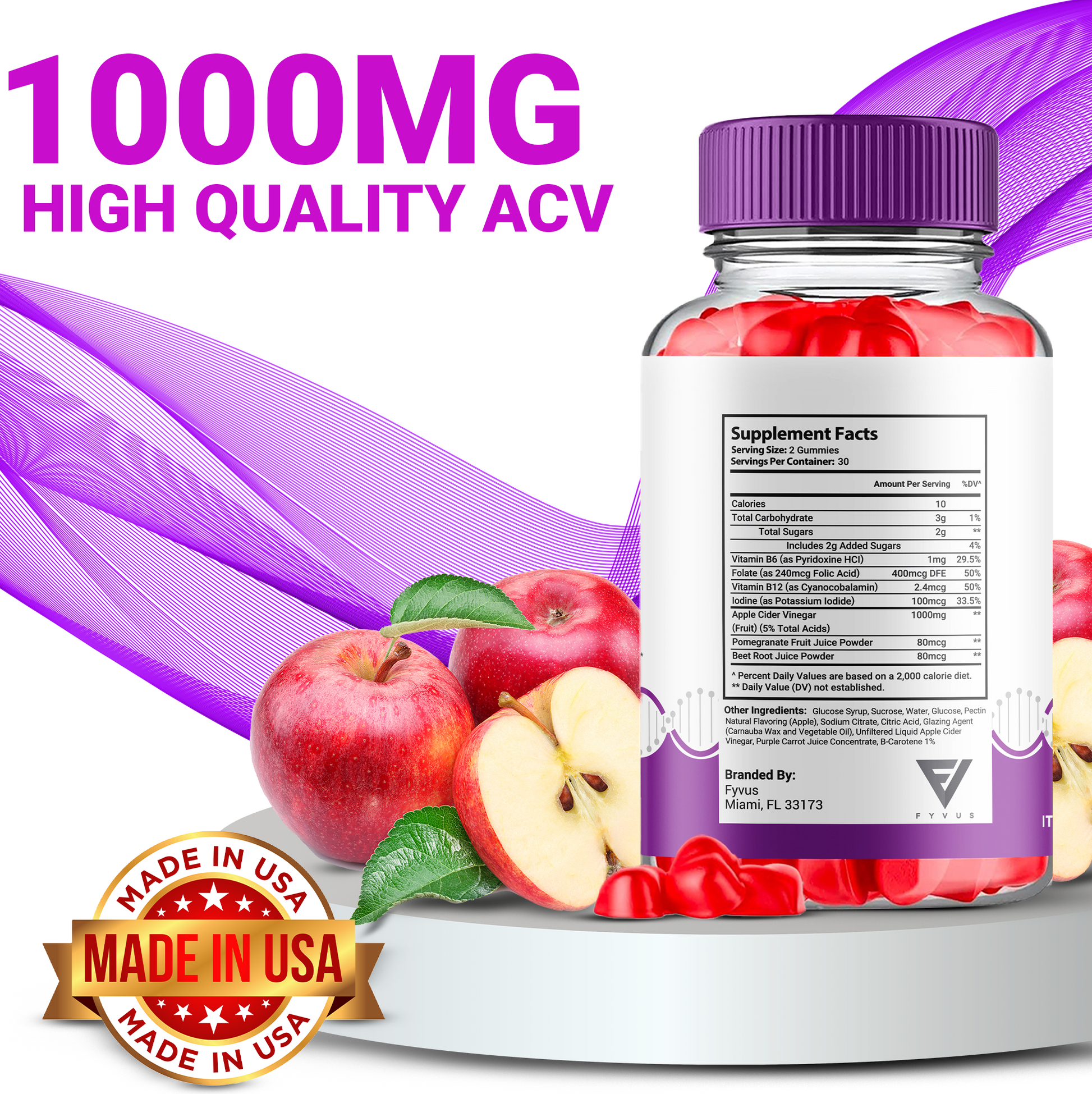 1000MG
HIGH QUALITY ACV

Supplement Facts
Serving Size: 2 Gummies
Servings Per Container: 30

| | Amount Per Serving | %DV^ |
|---|---|---|
| Calories | 10 | |
| Total Carbohydrate | 3g | 1% |
| Total Sugars | 2g | ** |
| Includes 2g Added Sugars | | 4% |
| Vitamin B6 (as Pyridoxine HCl) | 1mg | 29.5% |
| Folate (as 240mcg Folic Acid) | 400mcg DFE | 50% |
| Vitamin B12 (as Cyanocobalamin) | 2.4mcg | 50% |
| Iodine (as Potassium Iodide) | 100mcg | 33.5% |
| Apple Cider Vinegar (Fruit) (5% Total Acids) | 1000mg | ** |
| Pomegranate Fruit Juice Powder | 80mcg | ** |
| Beet Root Juice Powder | 80mcg | ** |

^ Percent Daily Values are based on a 2,000 calorie diet.
** Daily Value (DV) not established.

Other Ingredients: Glucose Syrup, Sucrose, Water, Glucose, Pectin Natural Flavoring (Apple), Sodium Citrate, Citric Acid, Glazing Agent (Carnauba Wax and Vegetable Oil), Unfiltered Liquid Apple Cider Vinegar, Purple Carrot Juice Concentrate, B-Carotene 1%

Branded By:
Fyvus
Miami, FL 33173

FYVUS

IT

MADE IN USA
MADE IN USA
MADE IN USA