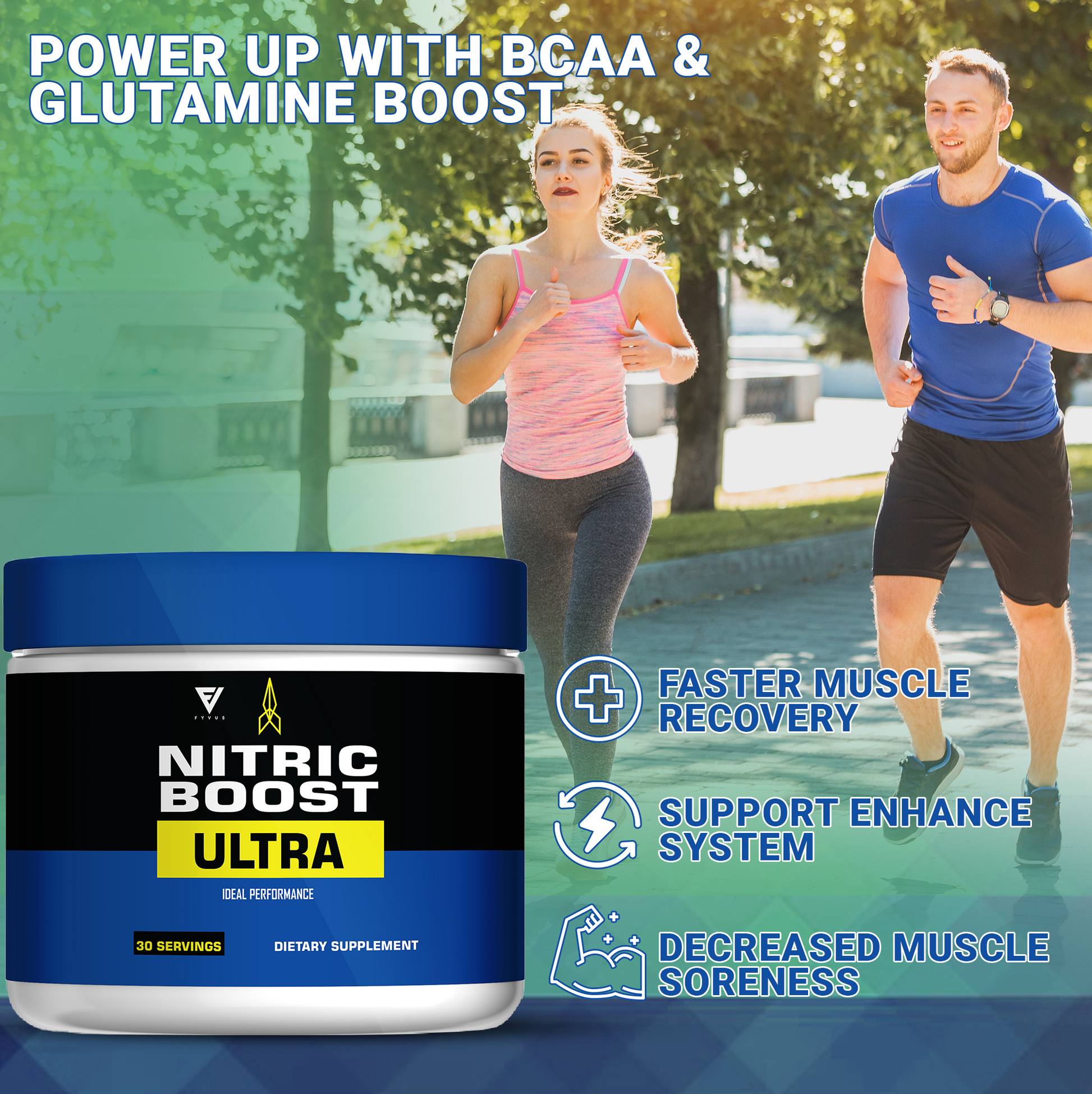 POWER UP WITH BCAA & GLUTAMINE BOOST

FYVUS

NITRIC BOOST

ULTRA

IDEAL PERFORMANCE

30 SERVINGS

DIETARY SUPPLEMENT

FASTER MUSCLE RECOVERY

SUPPORT ENHANCE SYSTEM

DECREASED MUSCLE SORENESS