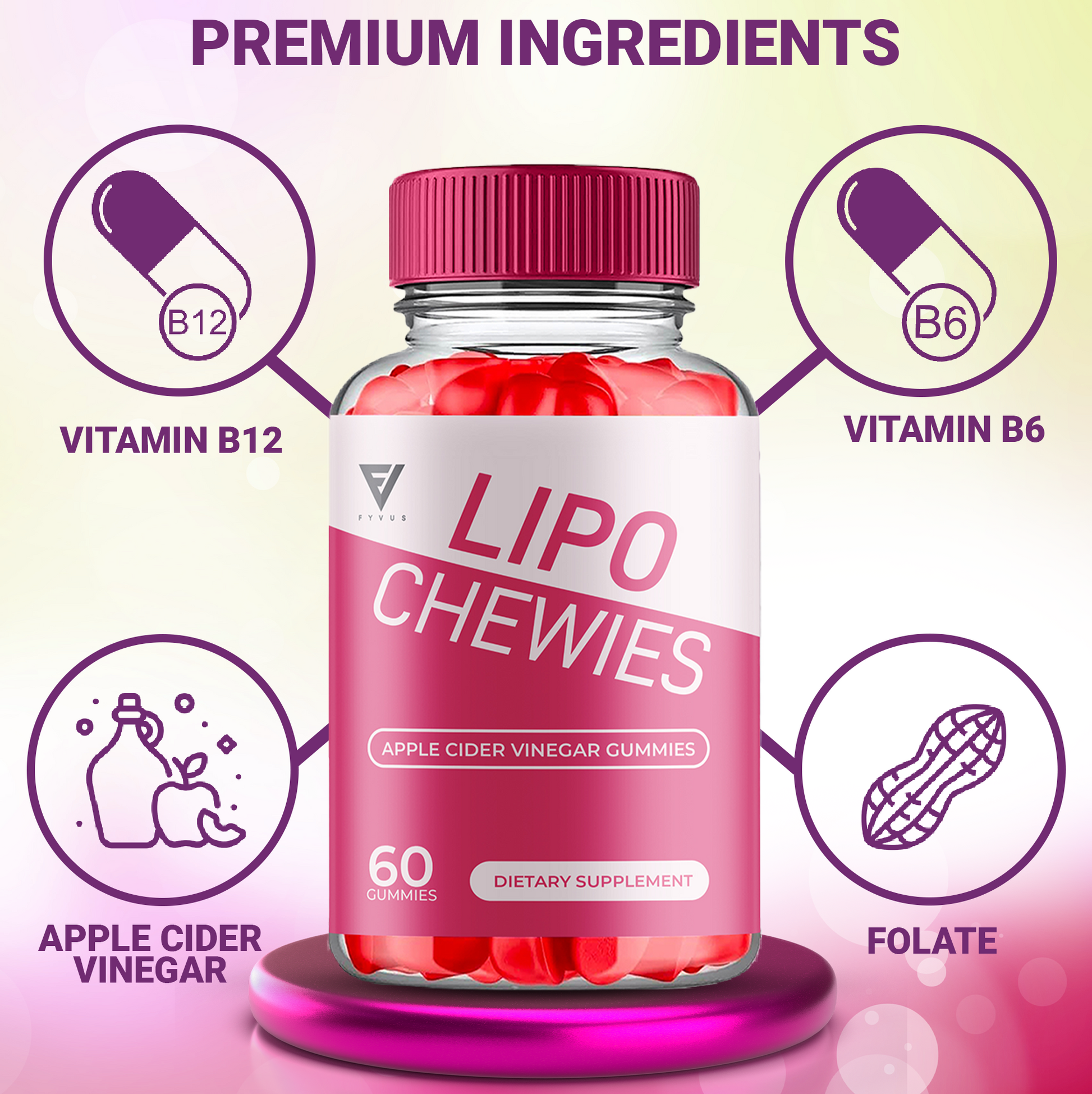 PREMIUM INGREDIENTS

B12

VITAMIN B12

B6

VITAMIN B6

FYVUS

LIPO CHEWIES

APPLE CIDER VINEGAR GUMMIES

60 GUMMIES

DIETARY SUPPLEMENT

APPLE CIDER VINEGAR

FOLATE