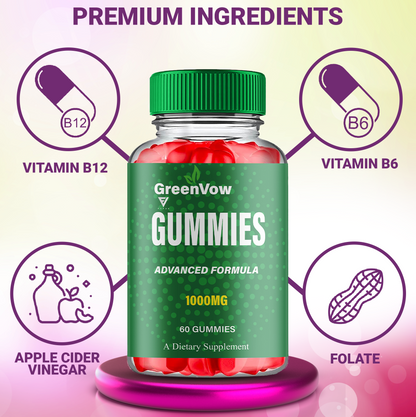 PREMIUM INGREDIENTS

B12

VITAMIN B12

B6

VITAMIN B6

GreenVow

GUMMIES

ADVANCED FORMULA

1000MG

60 GUMMIES

A Dietary Supplement

APPLE CIDER VINEGAR

FOLATE