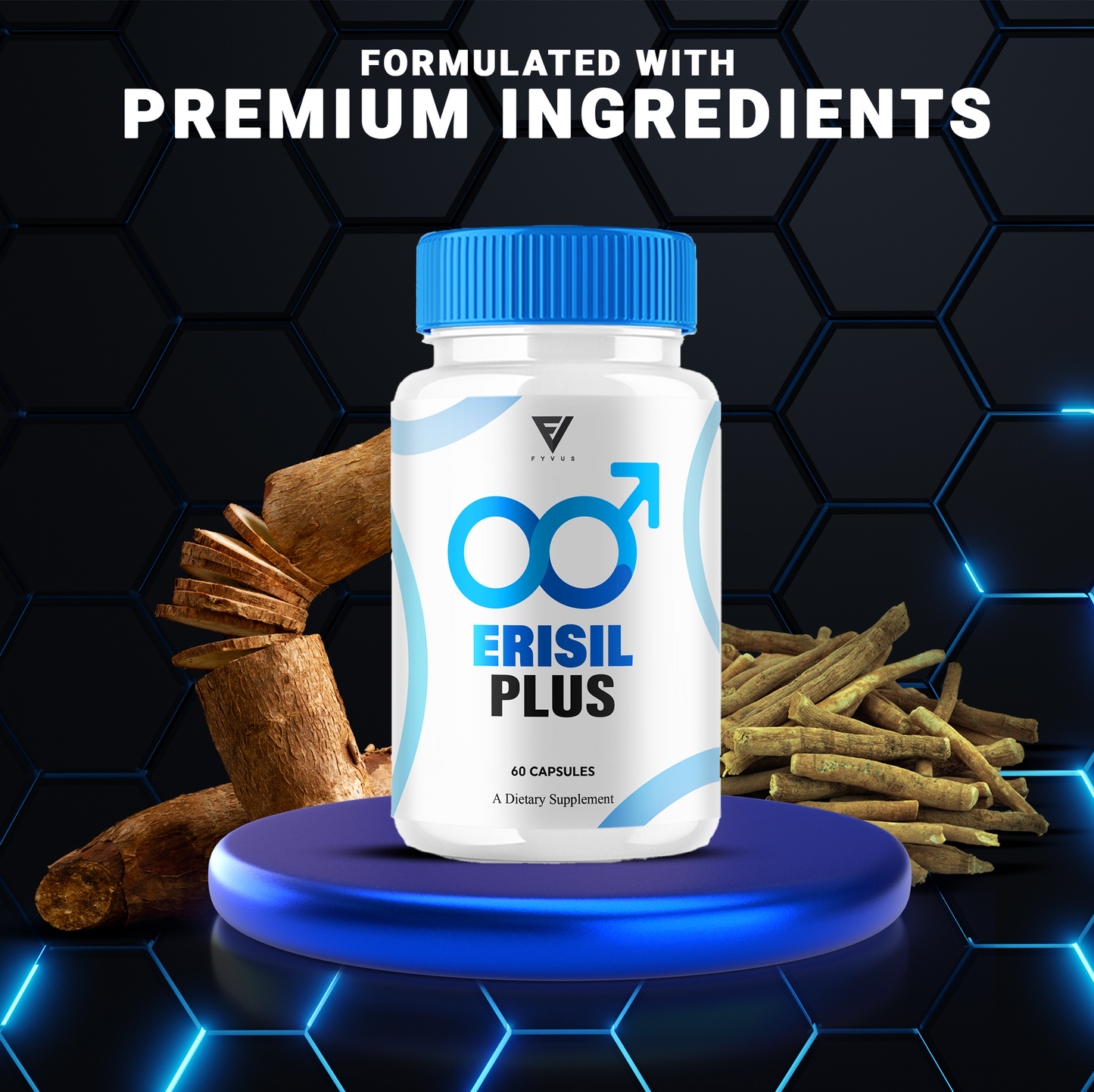 FORMULATED WITH
PREMIUM INGREDIENTS

FYVUS

ERISIL
PLUS

60 CAPSULES

A Dietary Supplement